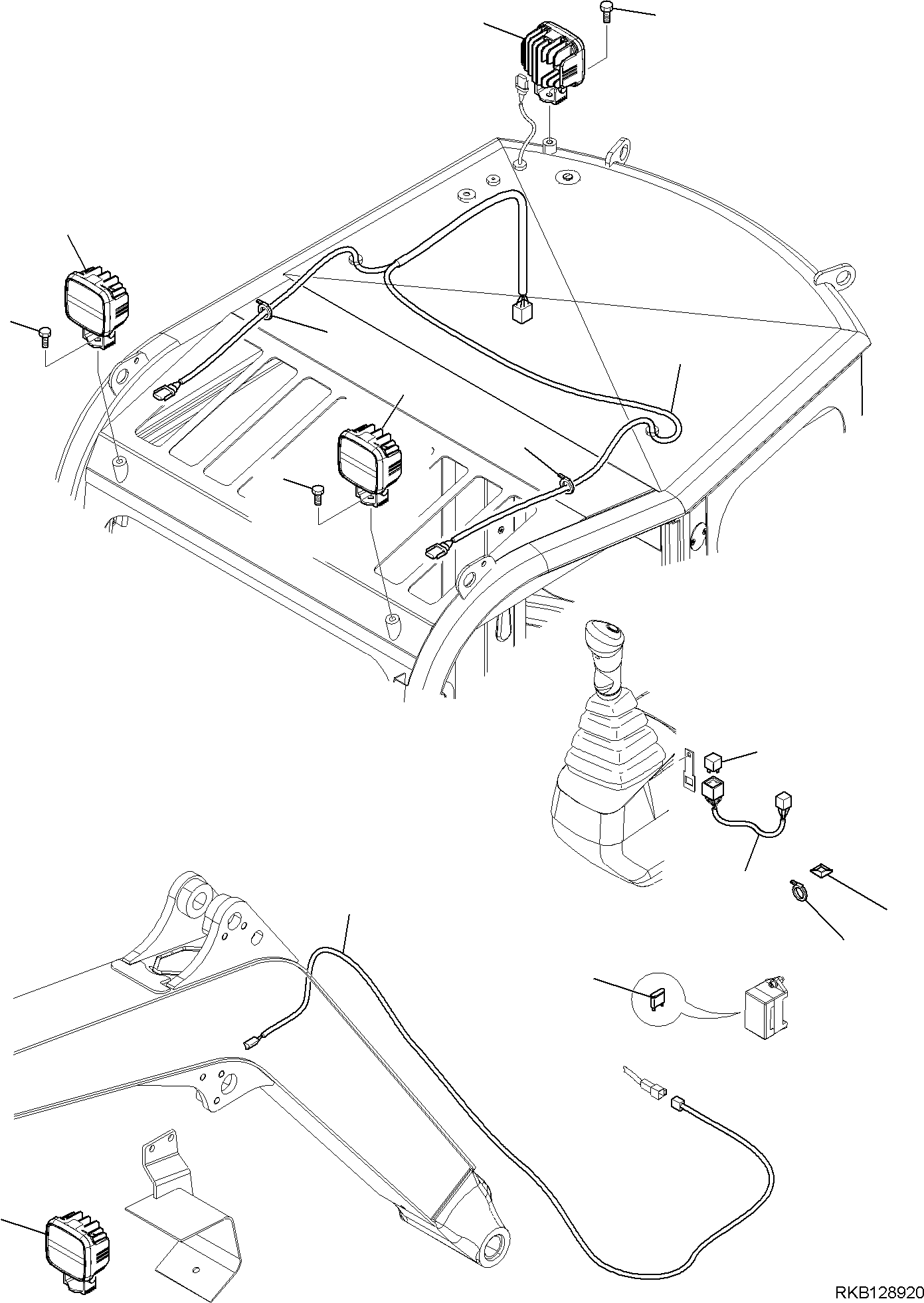 RKB128920