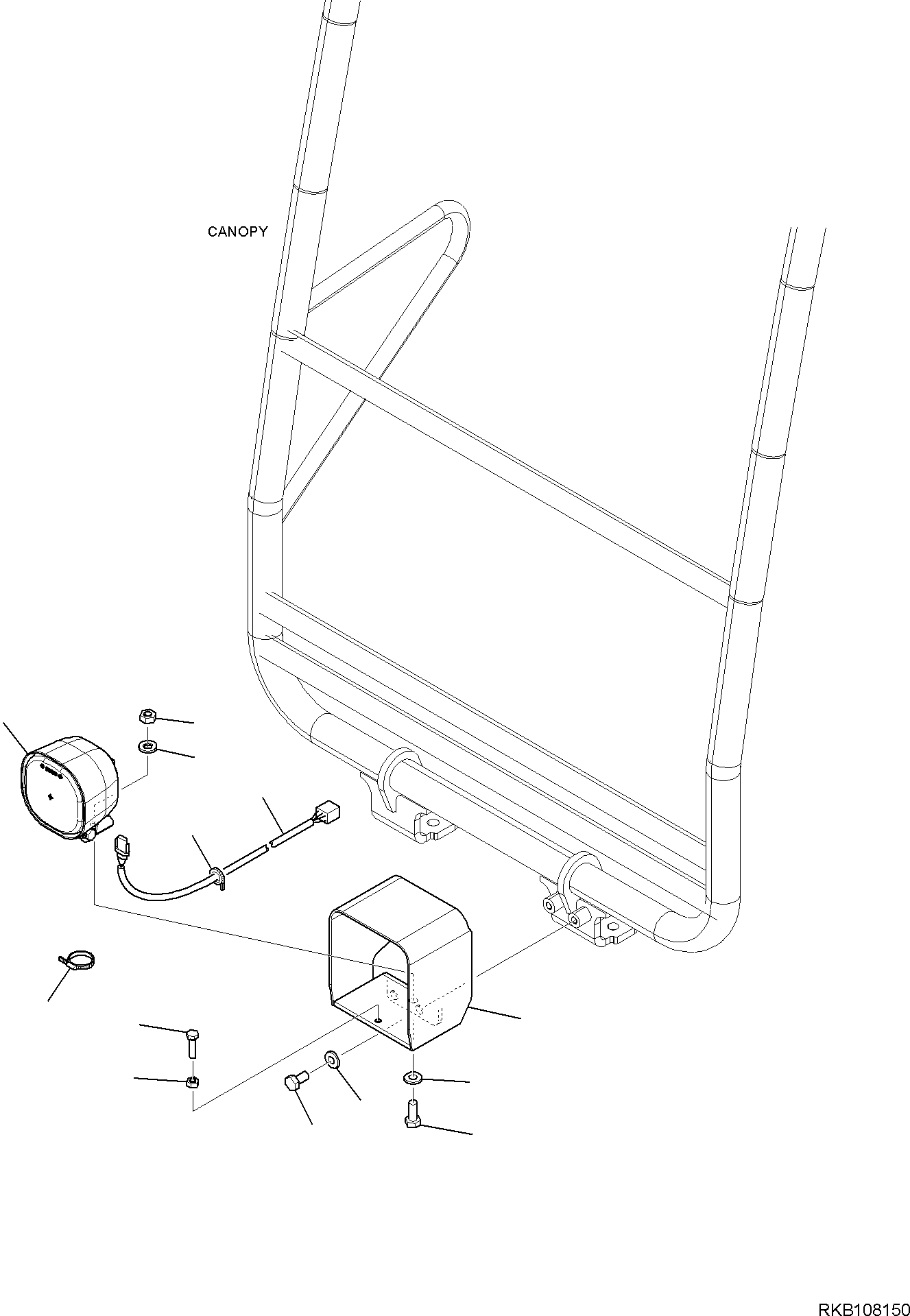 CANOPY

RKB108150