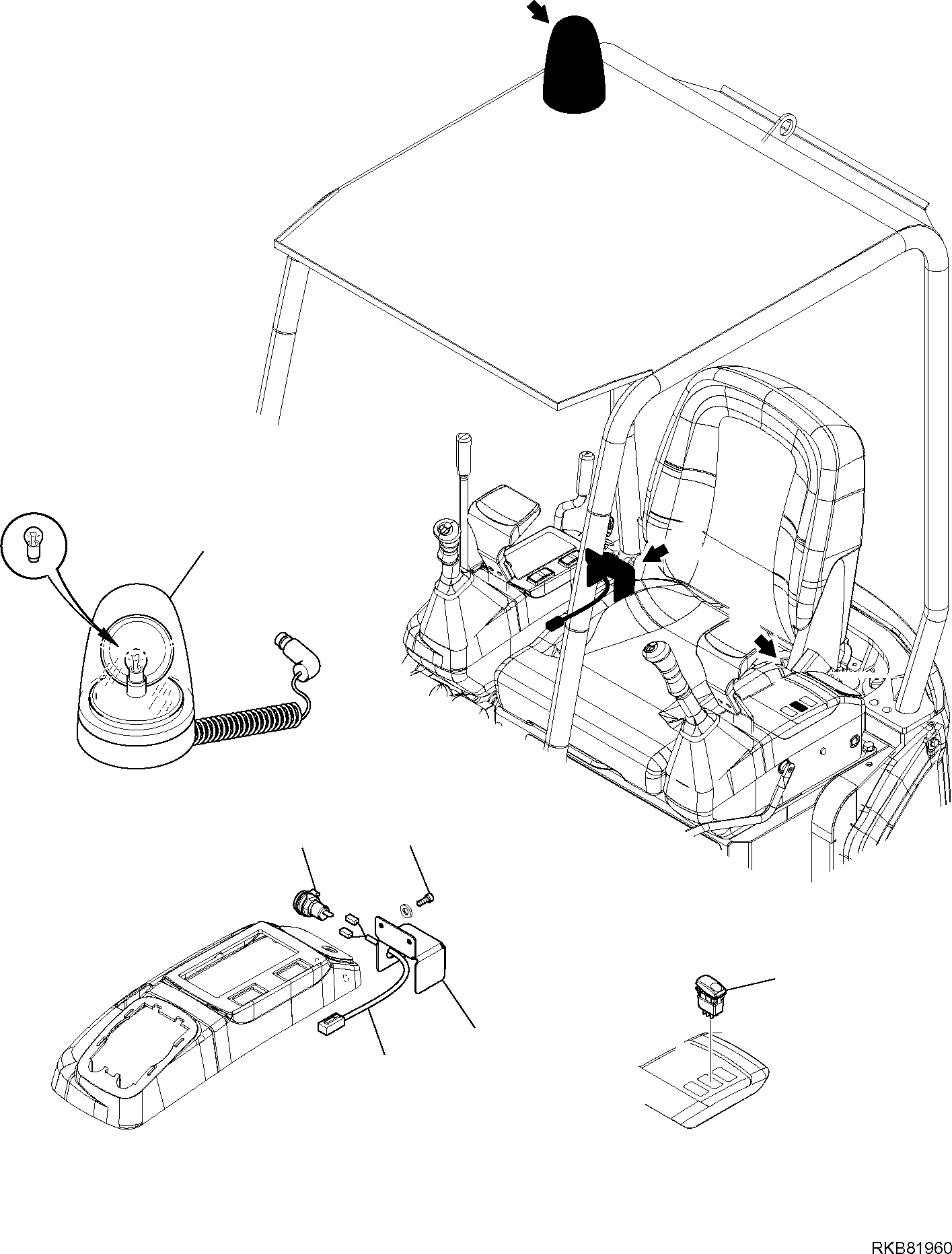 RKB81960