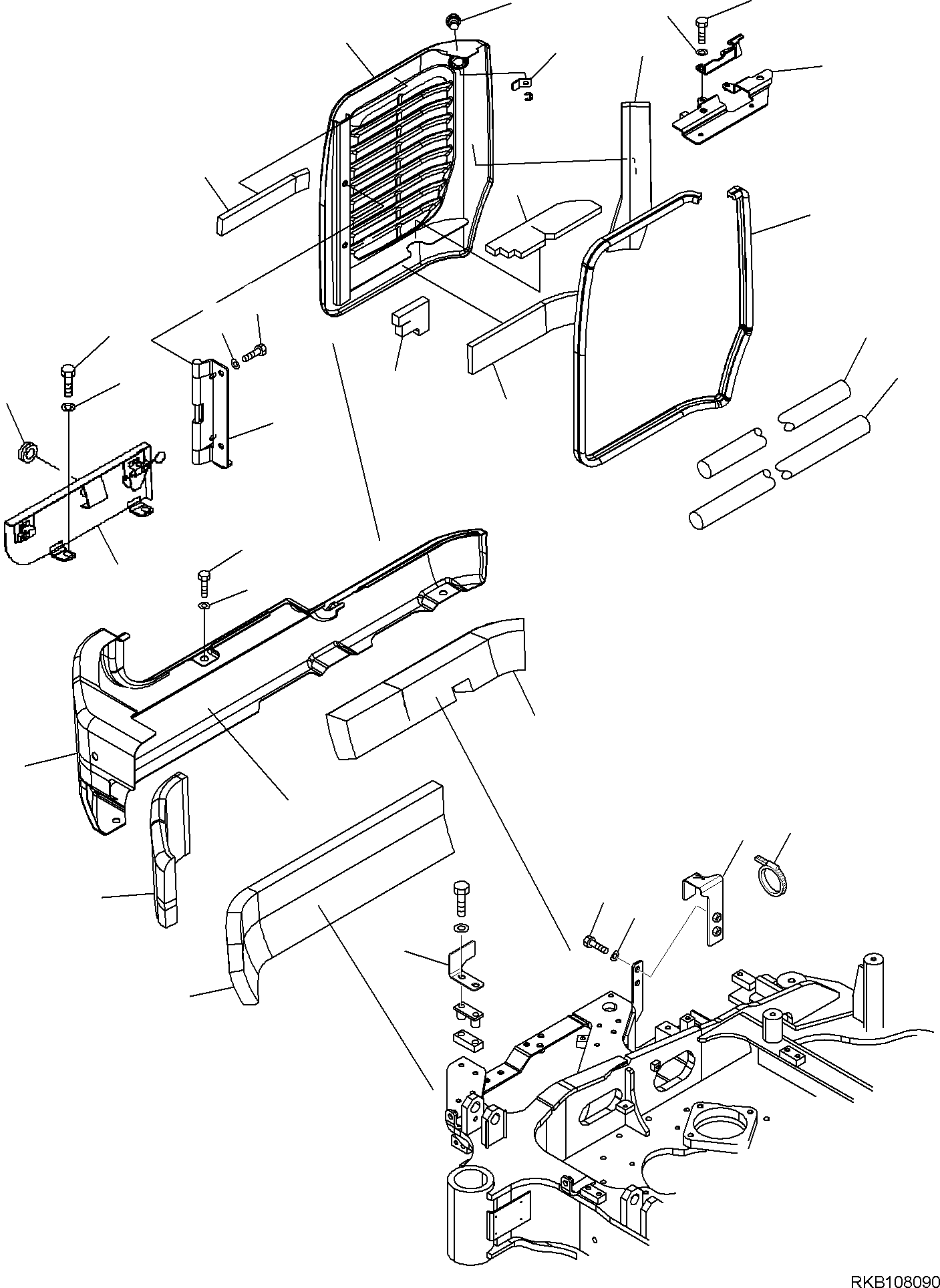 RKB108090