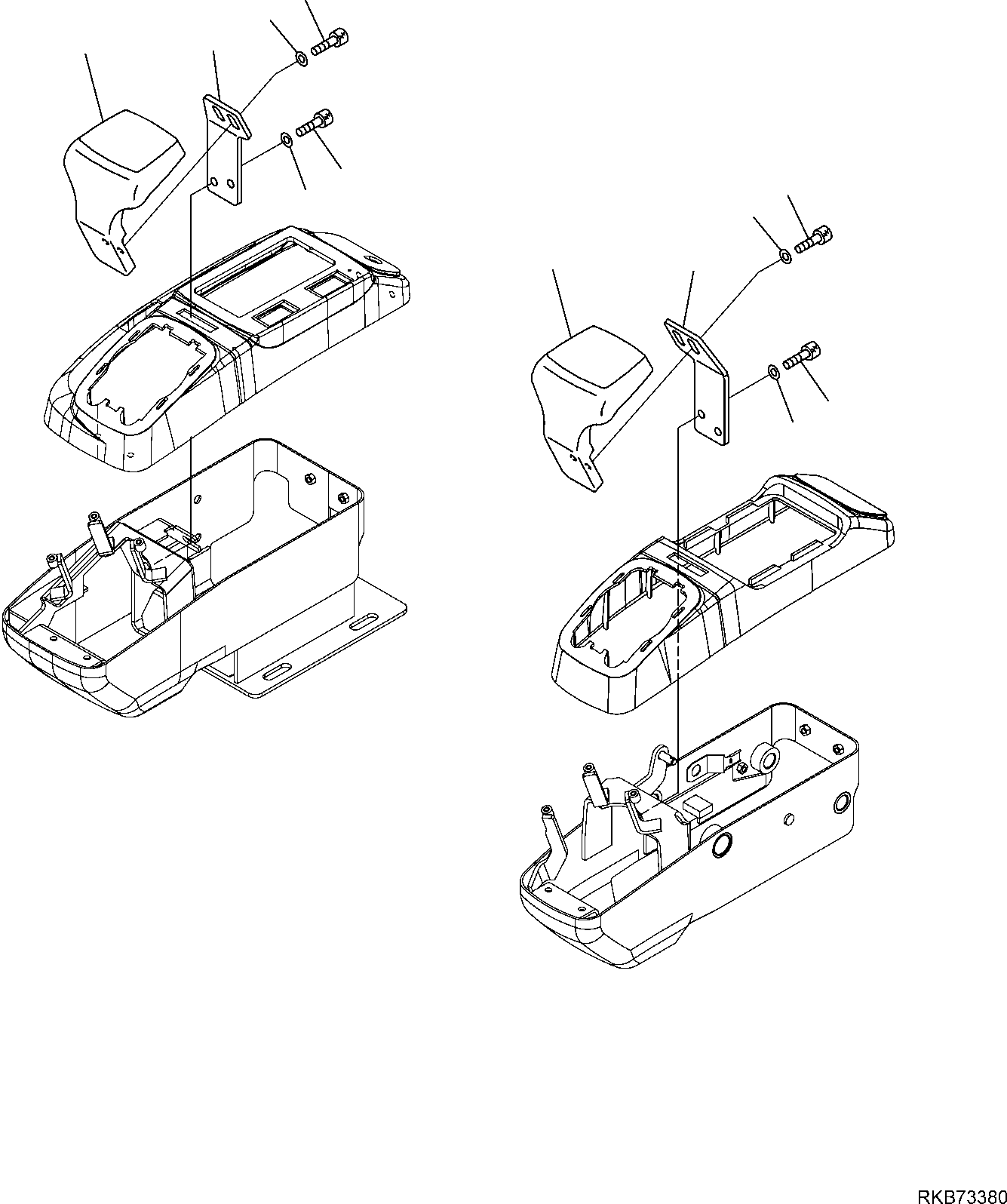 RKB73380