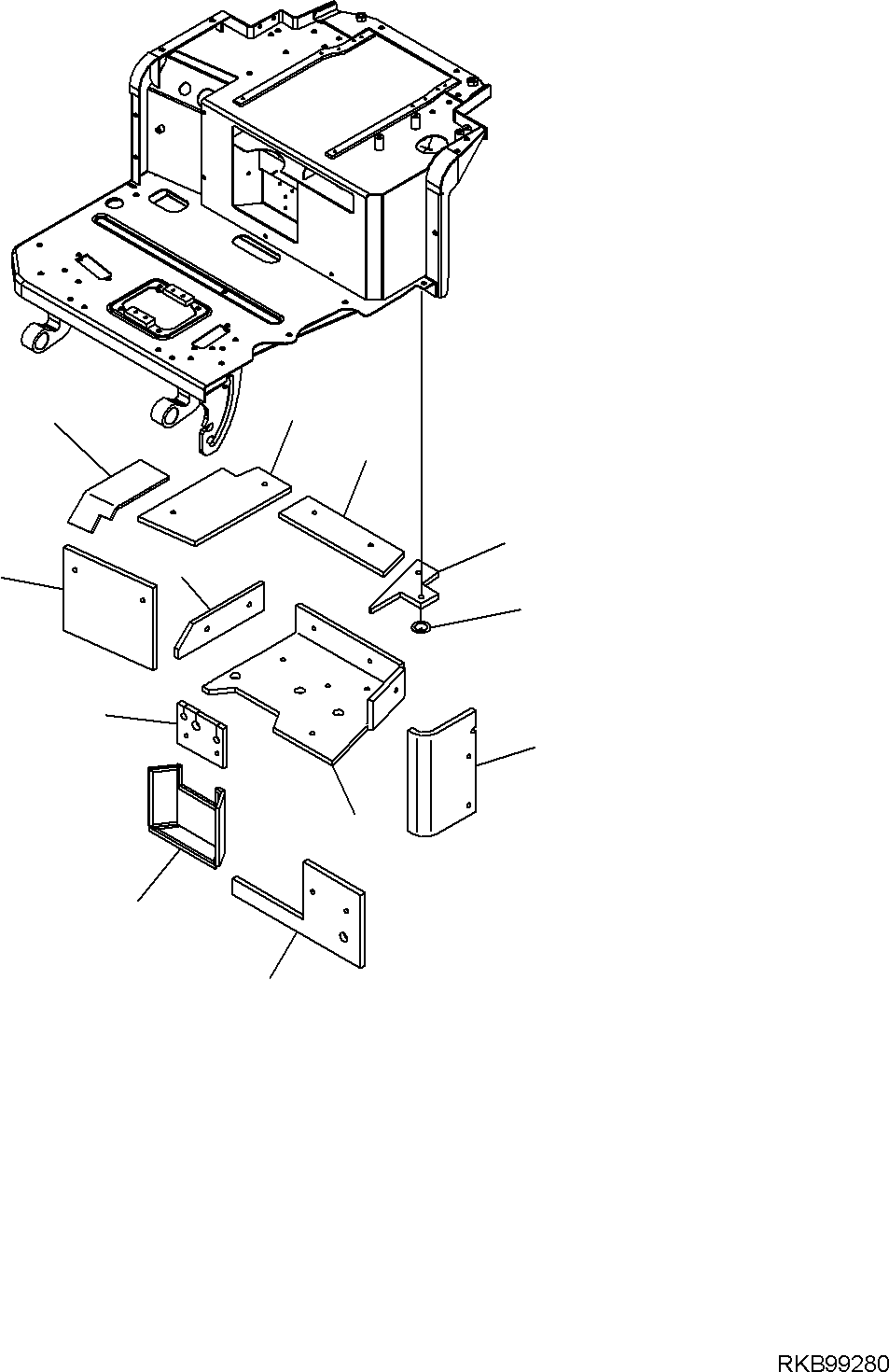 RKB99280