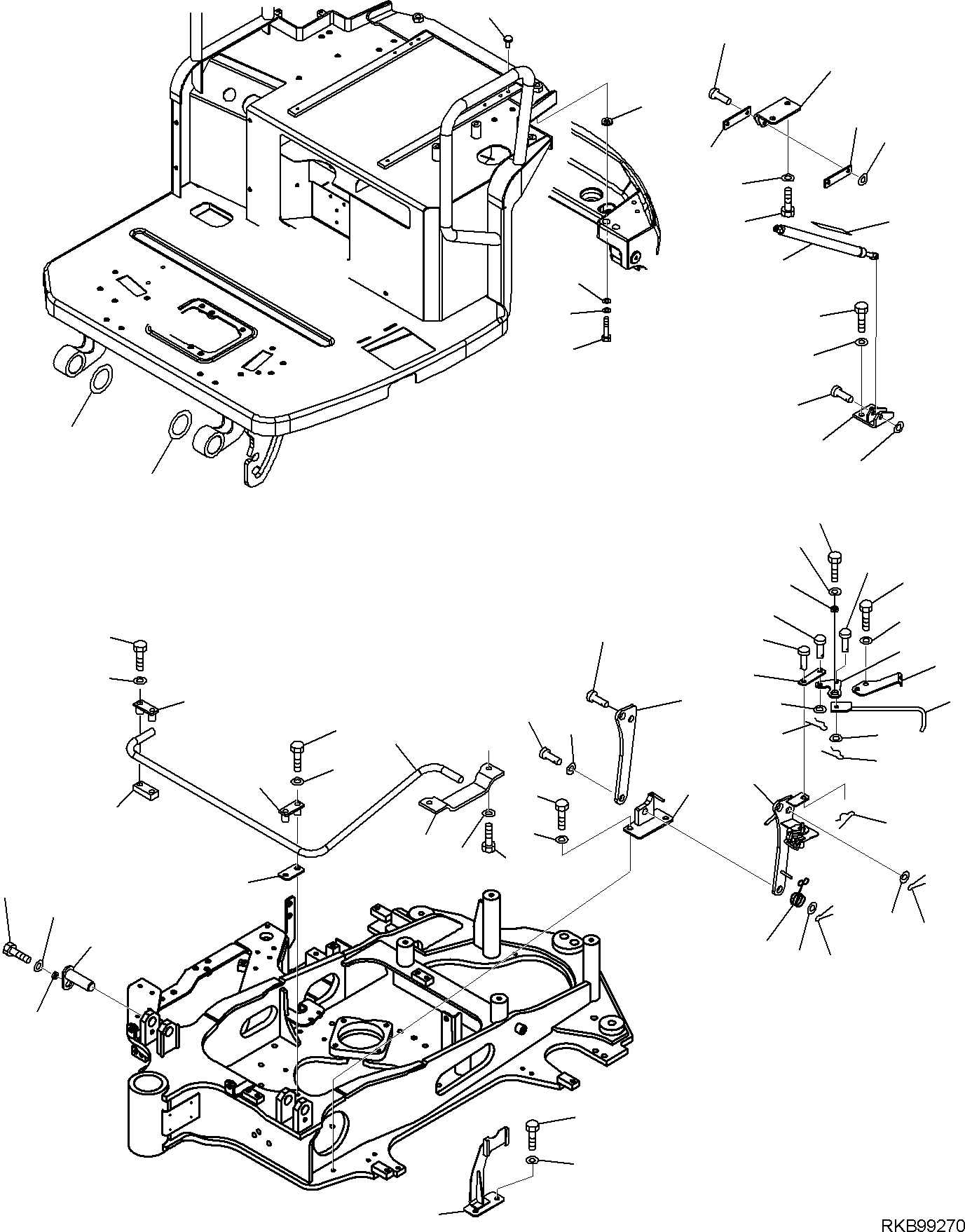 RKB99270