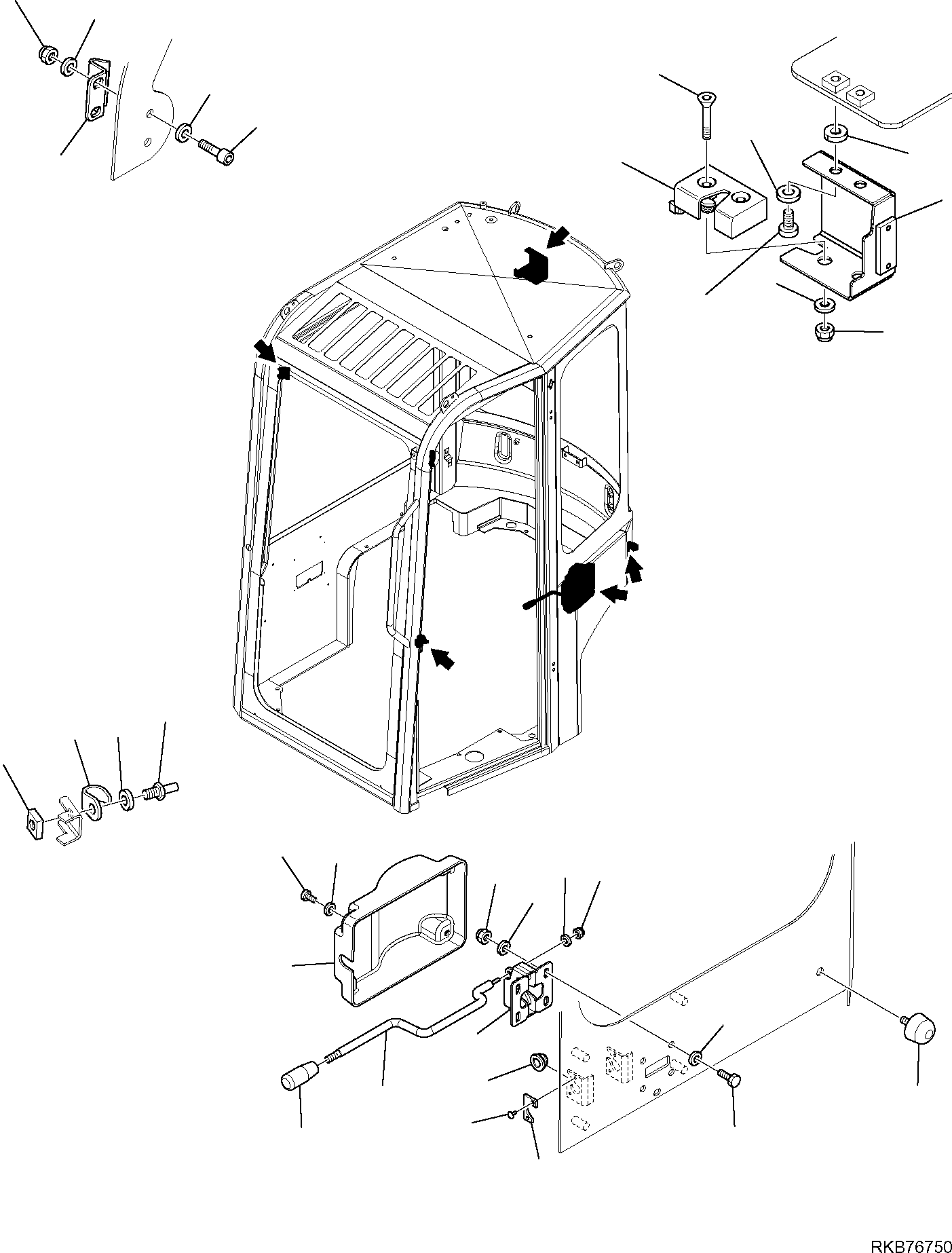 RKB76750