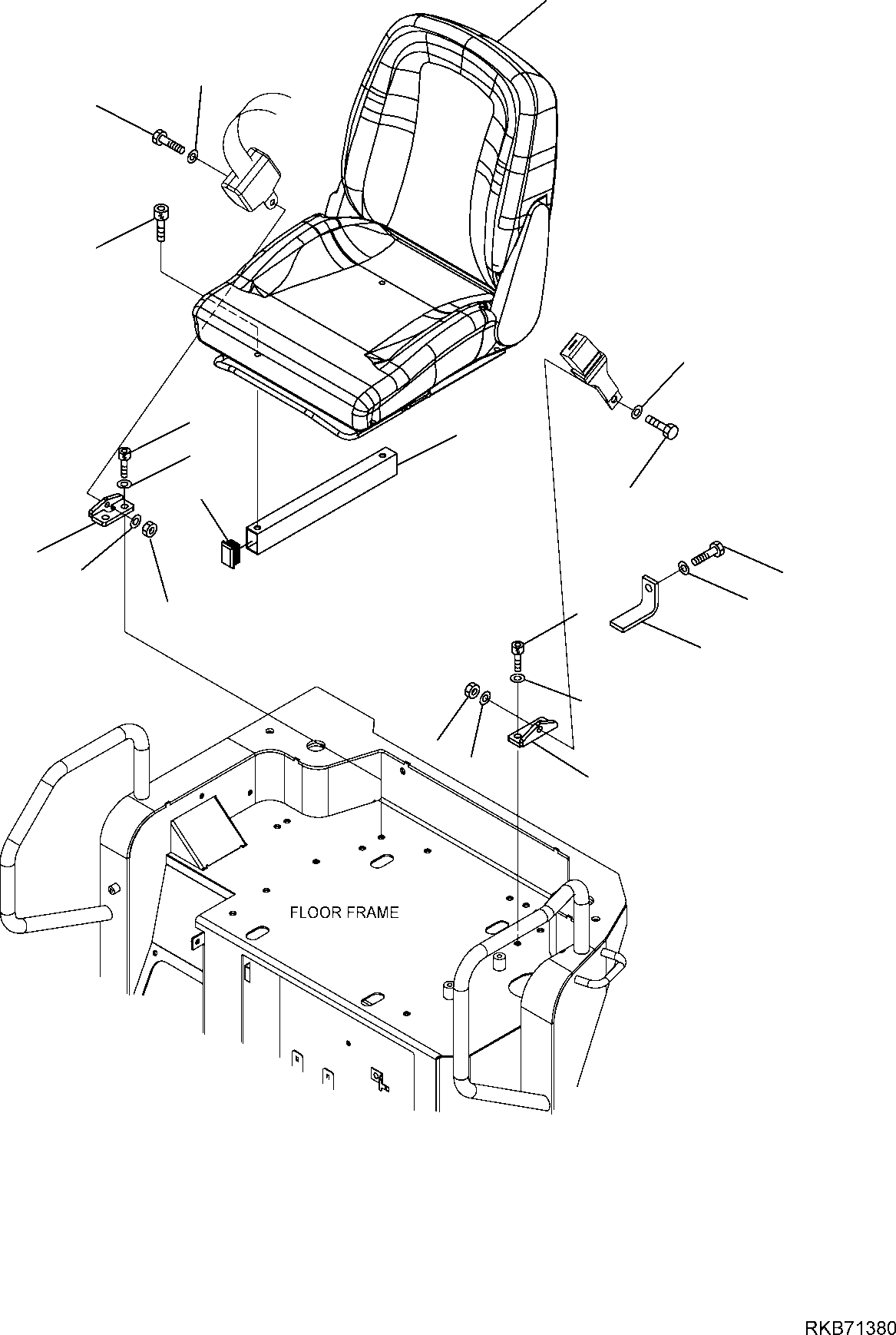 FLOOR FRAME

RKB71380