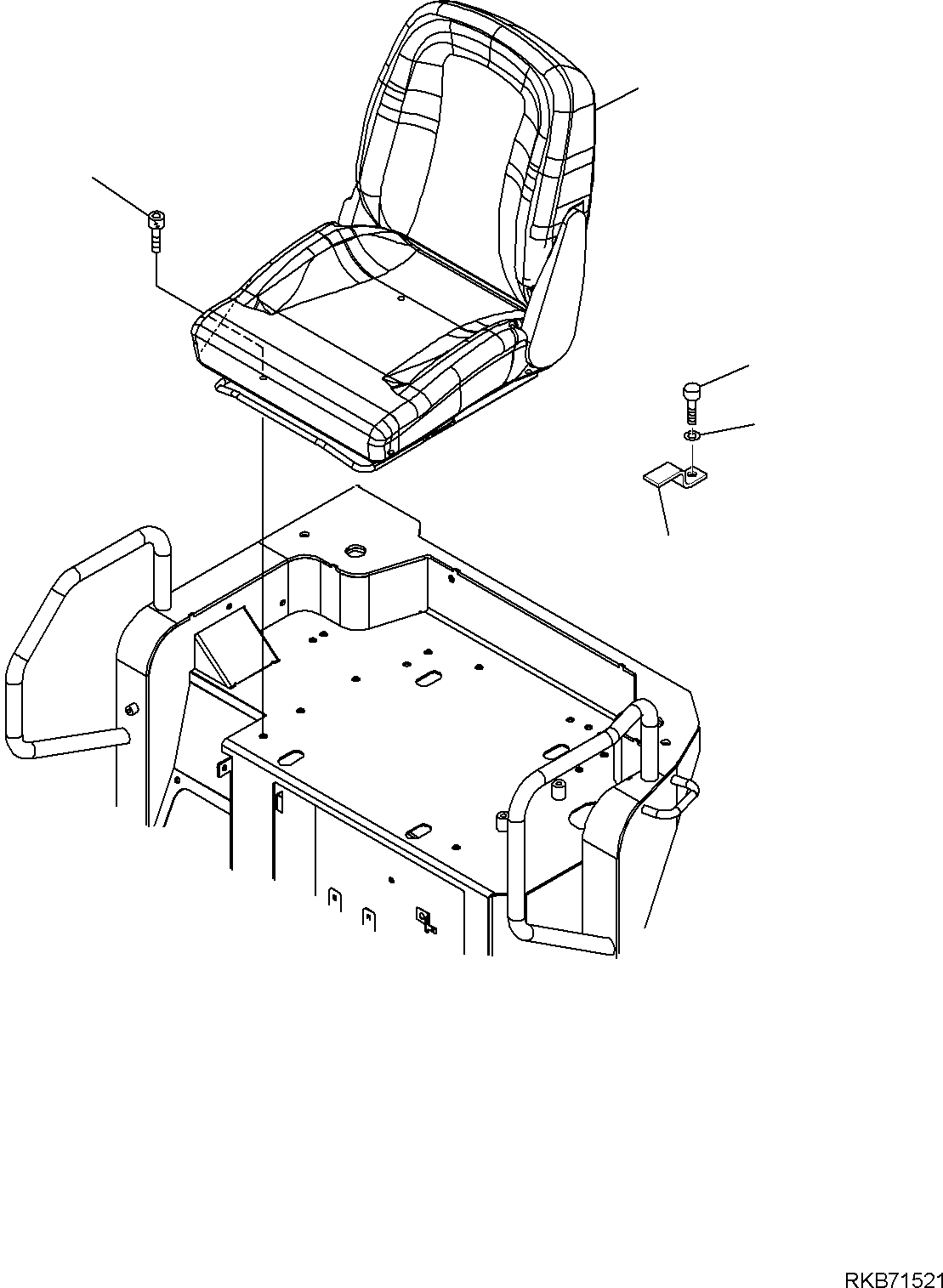 RKB71521