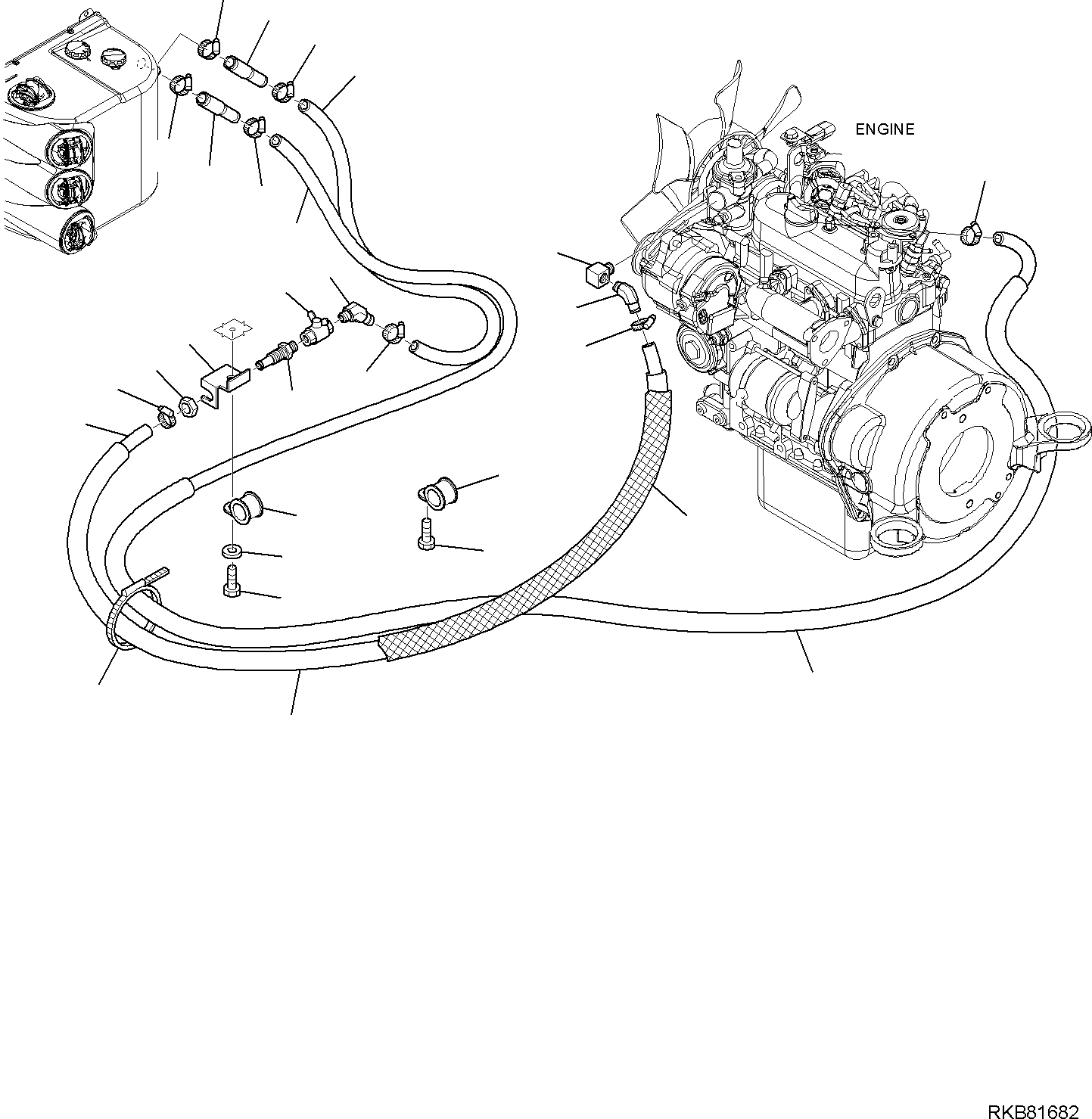 ENGINE

RKB81682