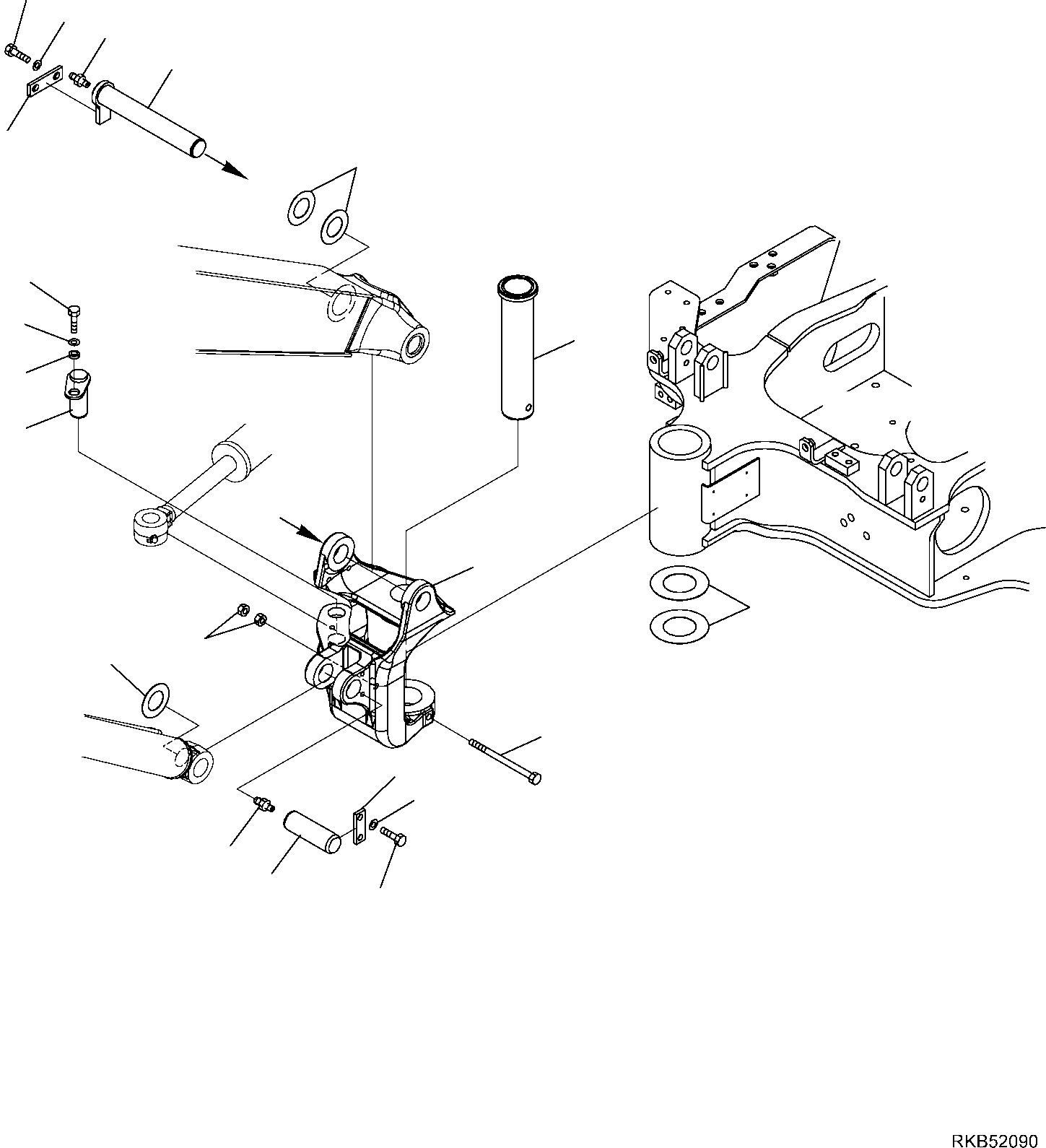 RKB52090