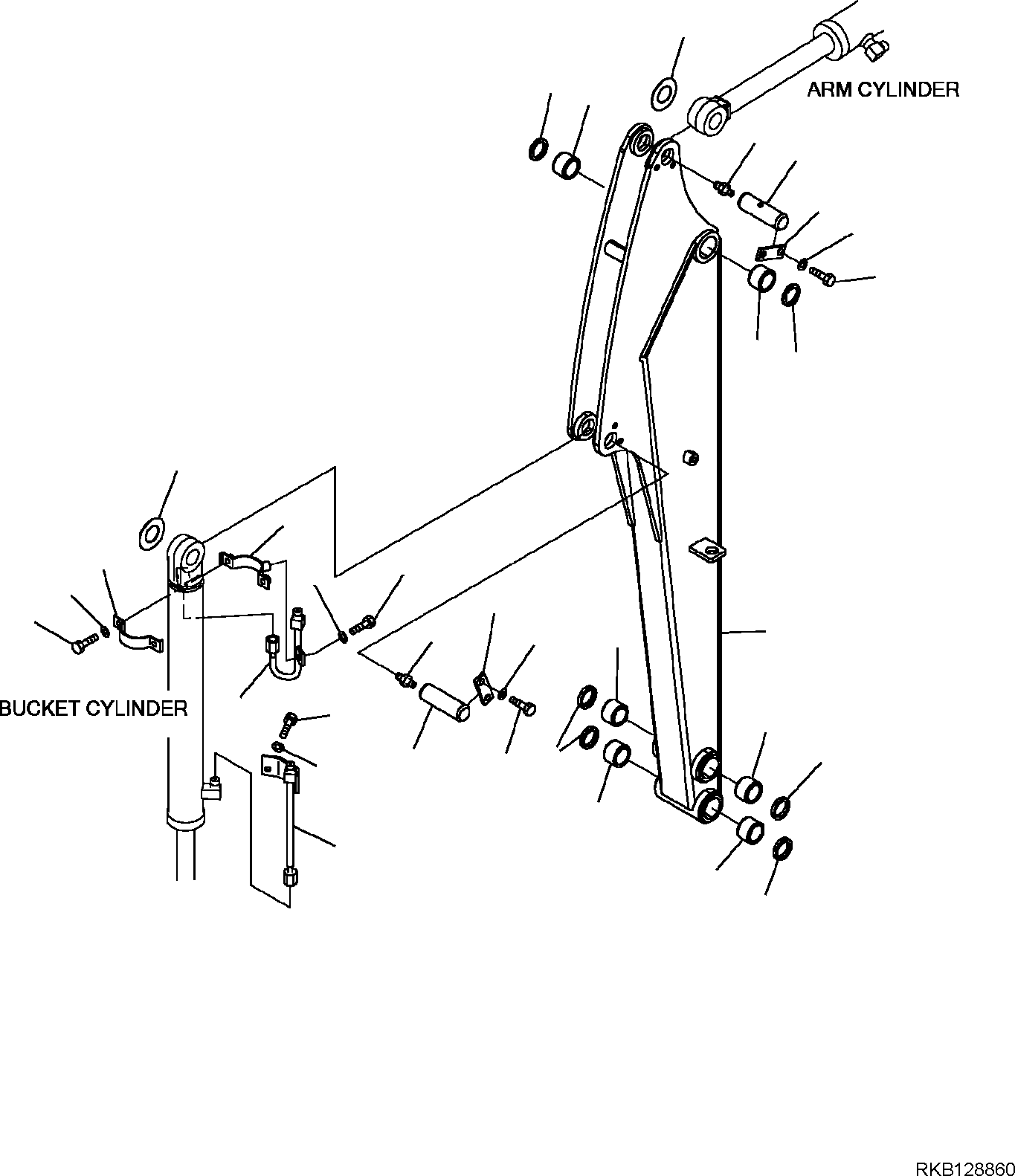 ARM CYLINDER

BUCKET CYLINDER

RKB128860