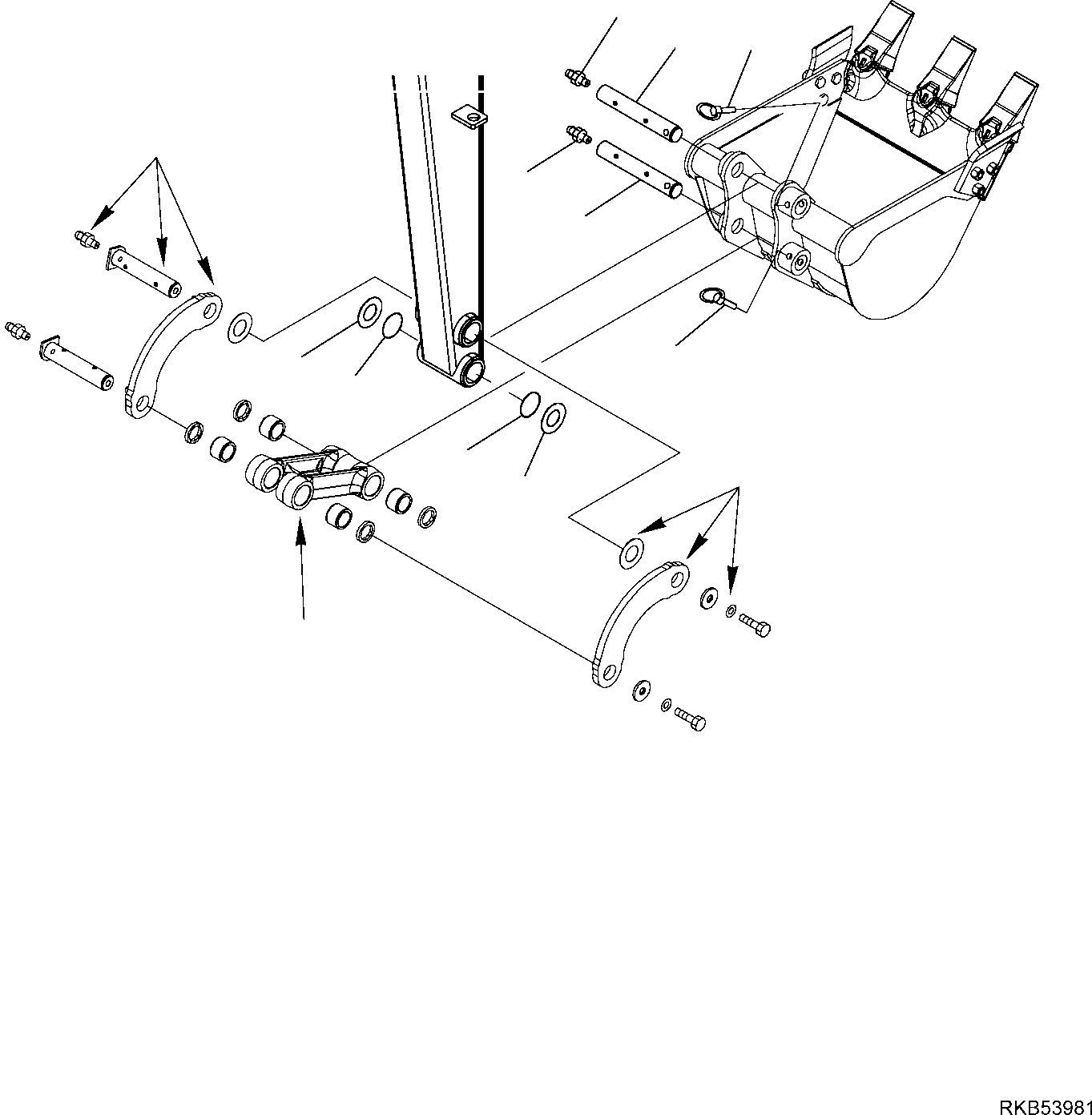 RKB53981