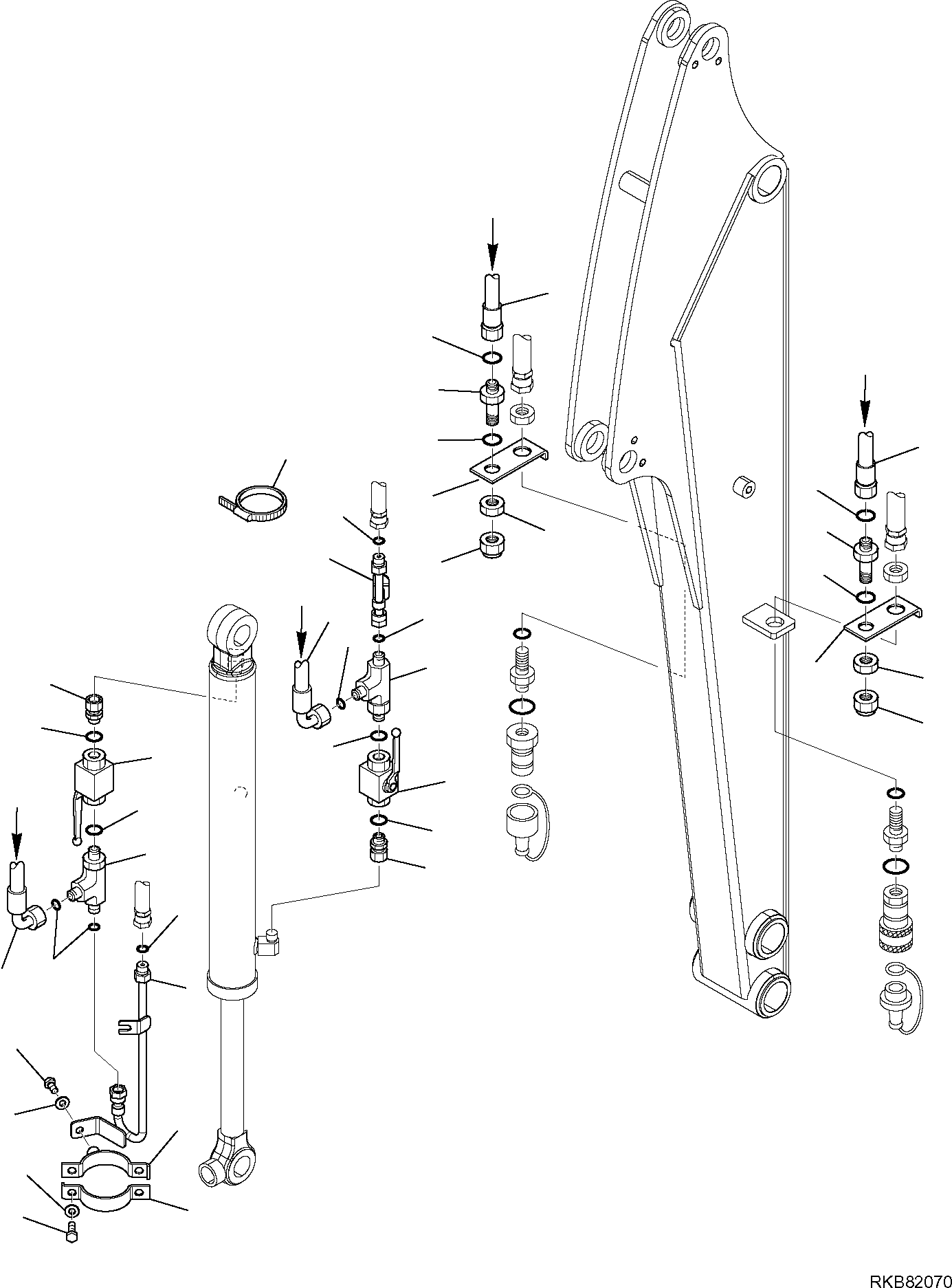 RKB82070