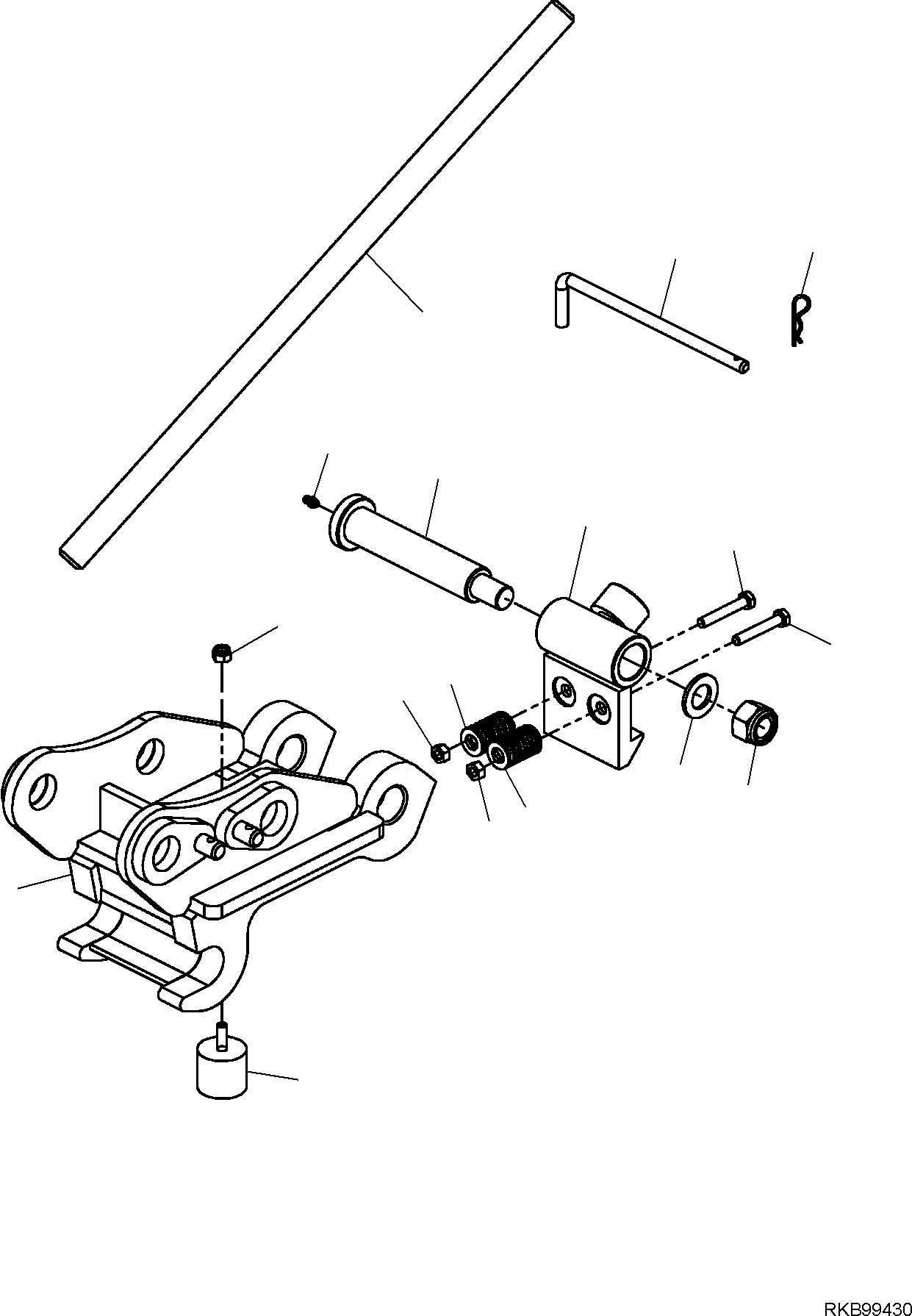 RKB99430