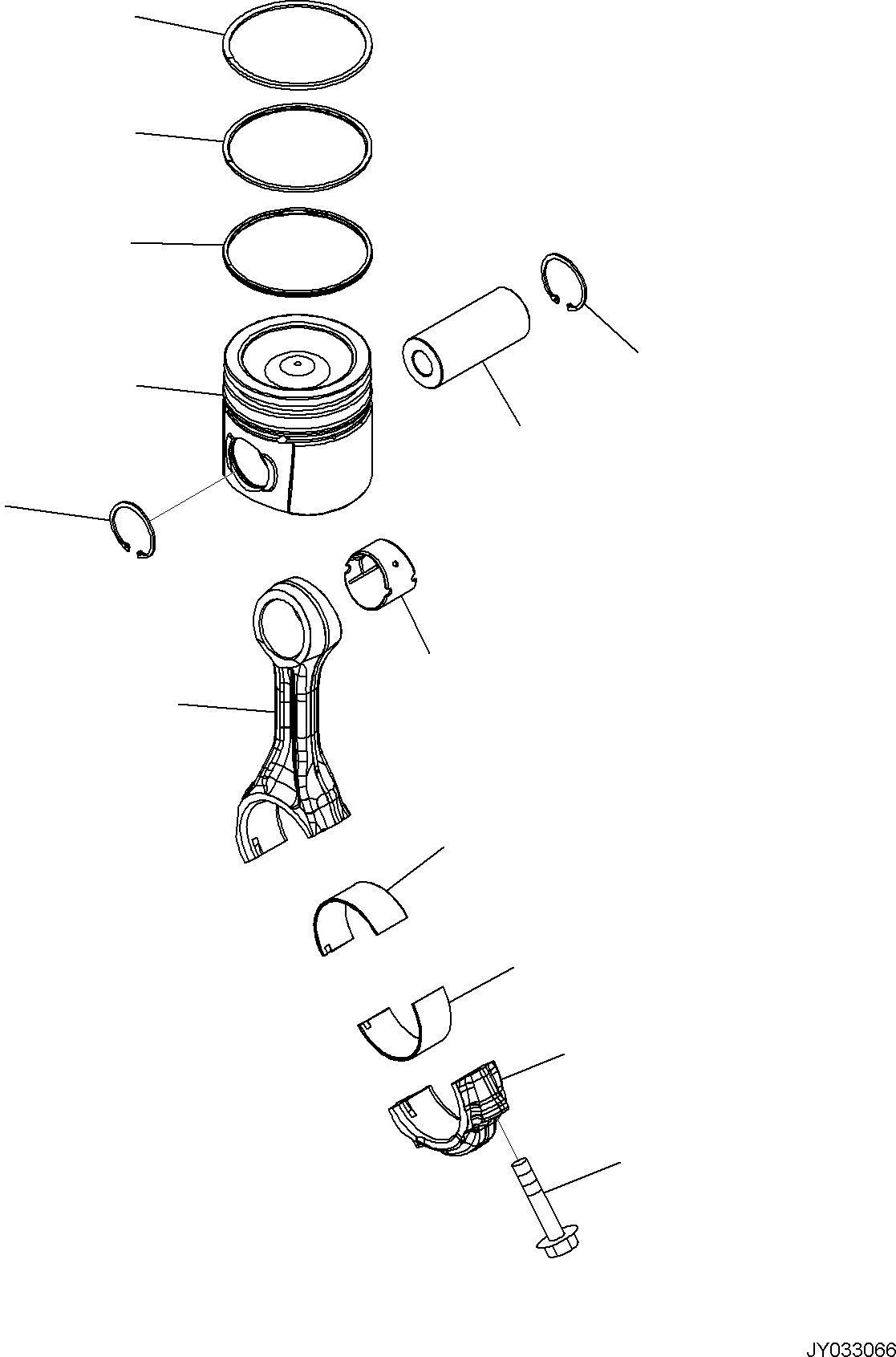 JY033066