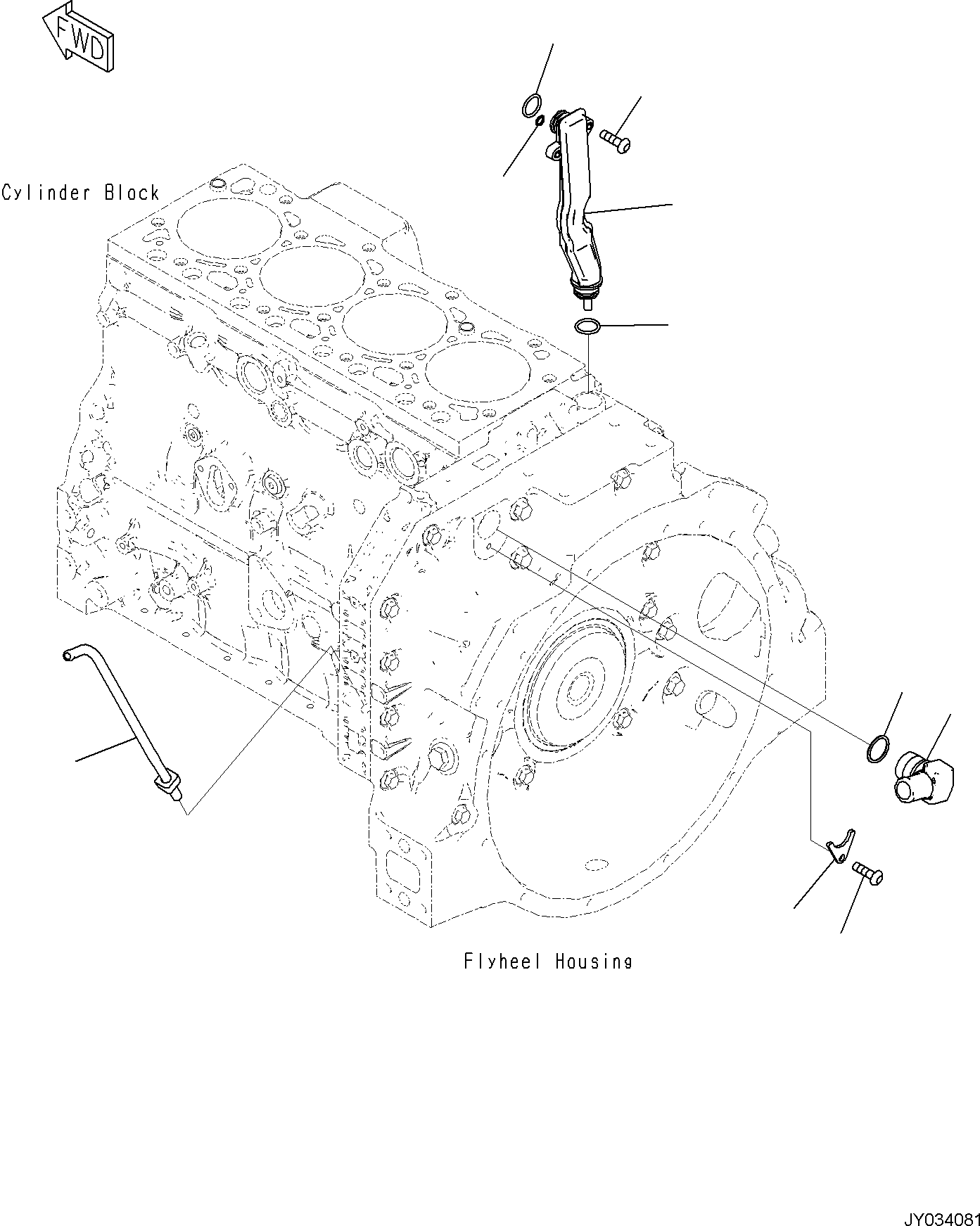 FWD

Cylinder Block

Flyheel Housing

JY034081