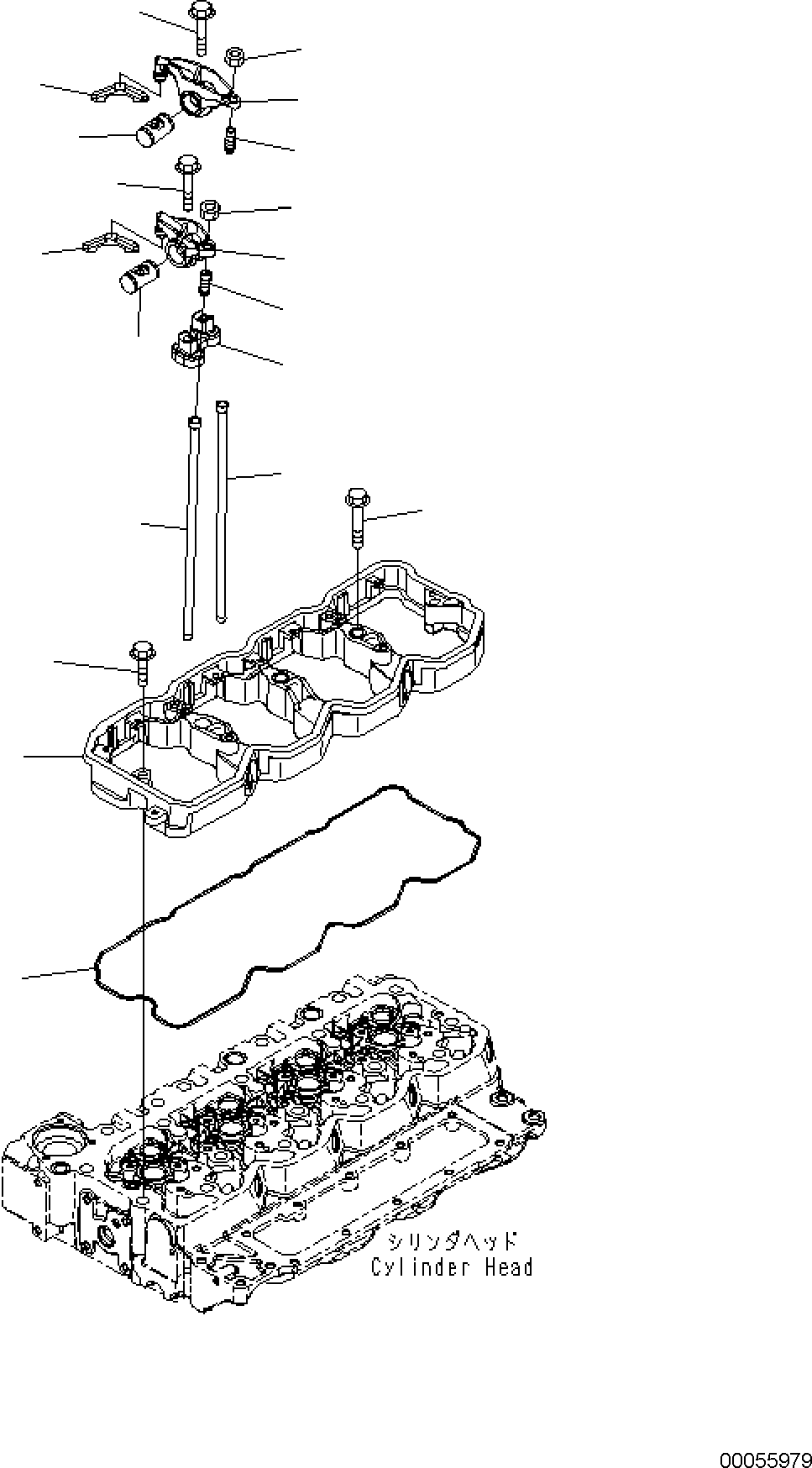 シリンダヘッド
Cylinder Head

00055979