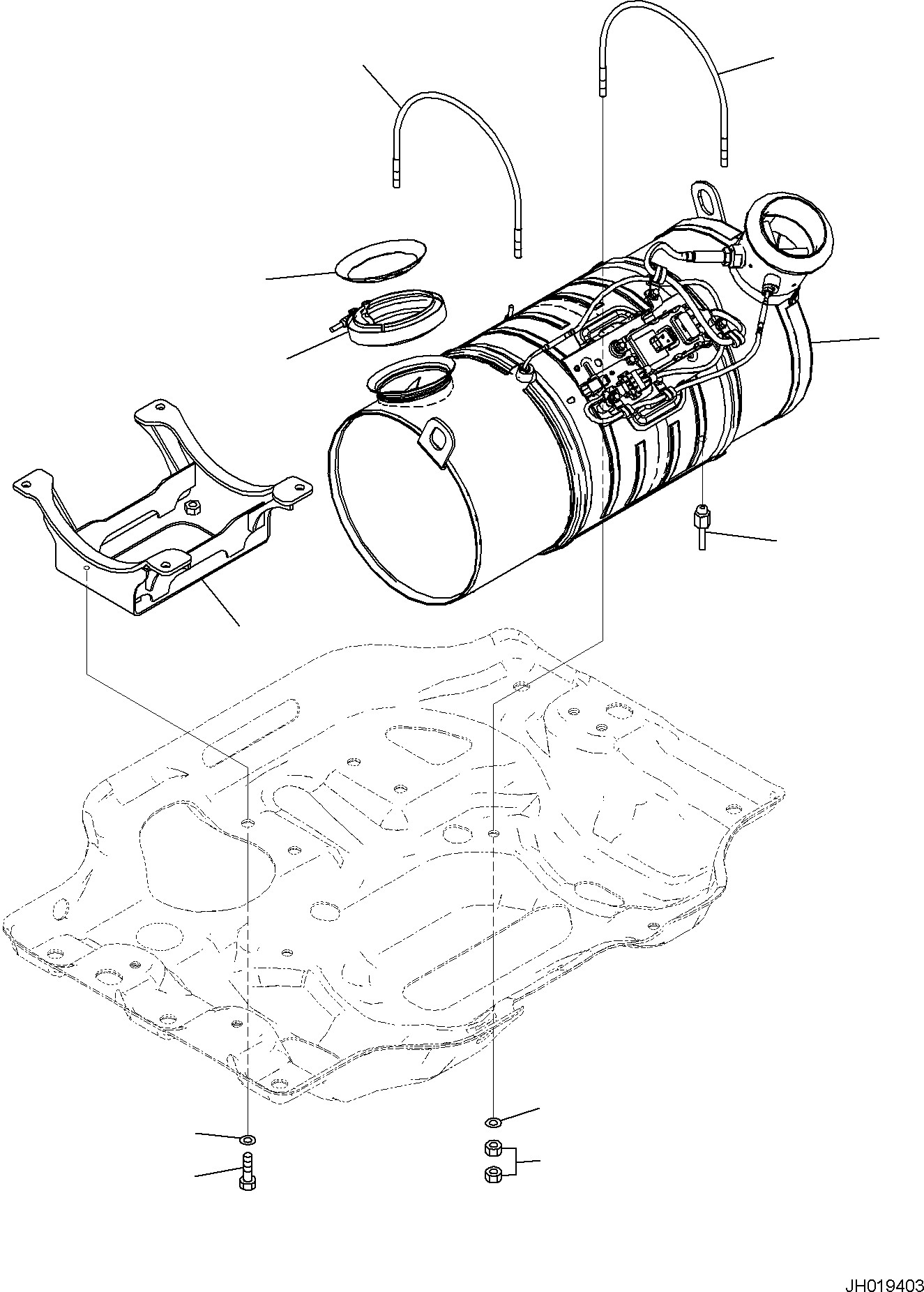 JH019403