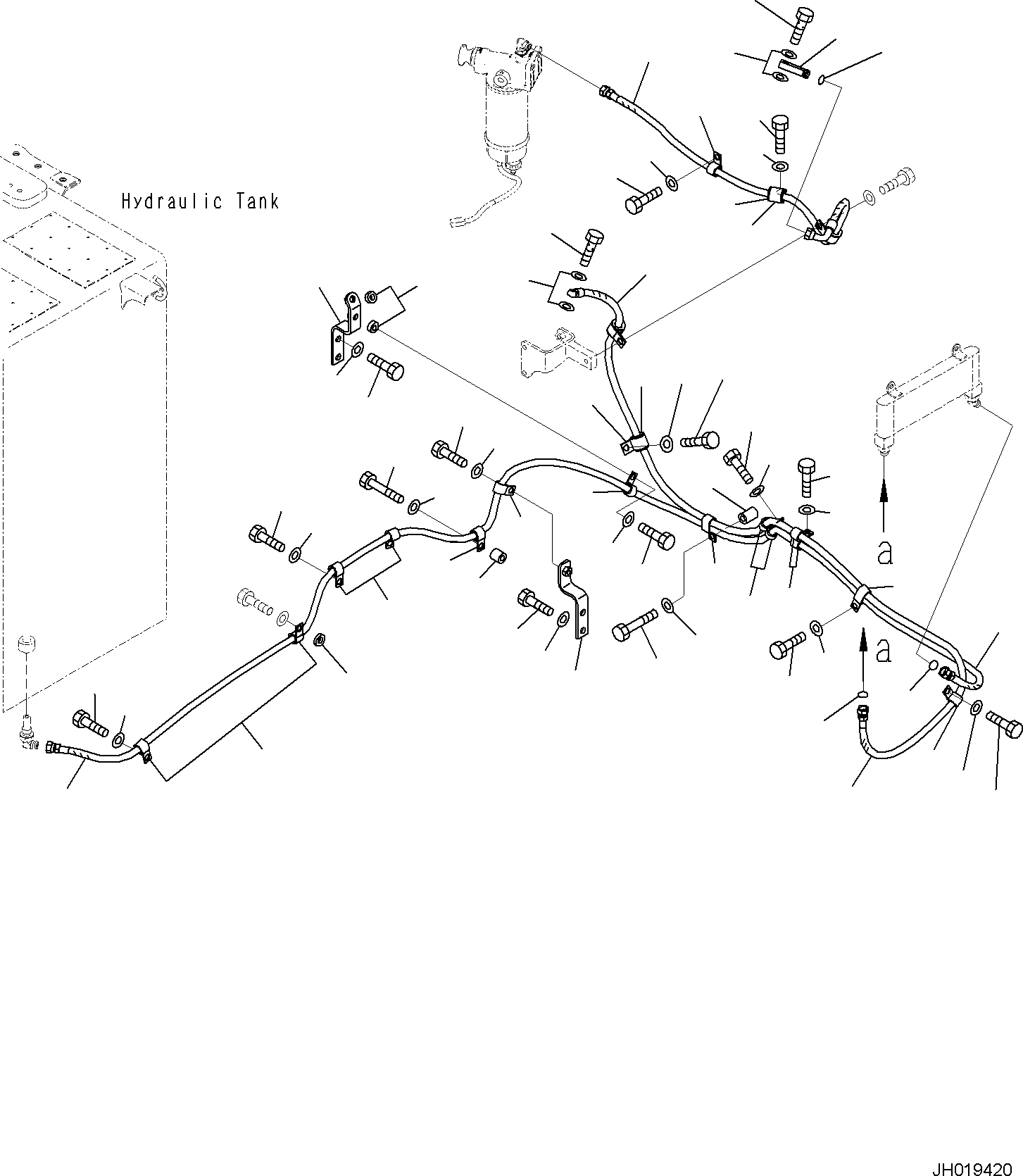 Hydraulic Tank

a

a

JH019420