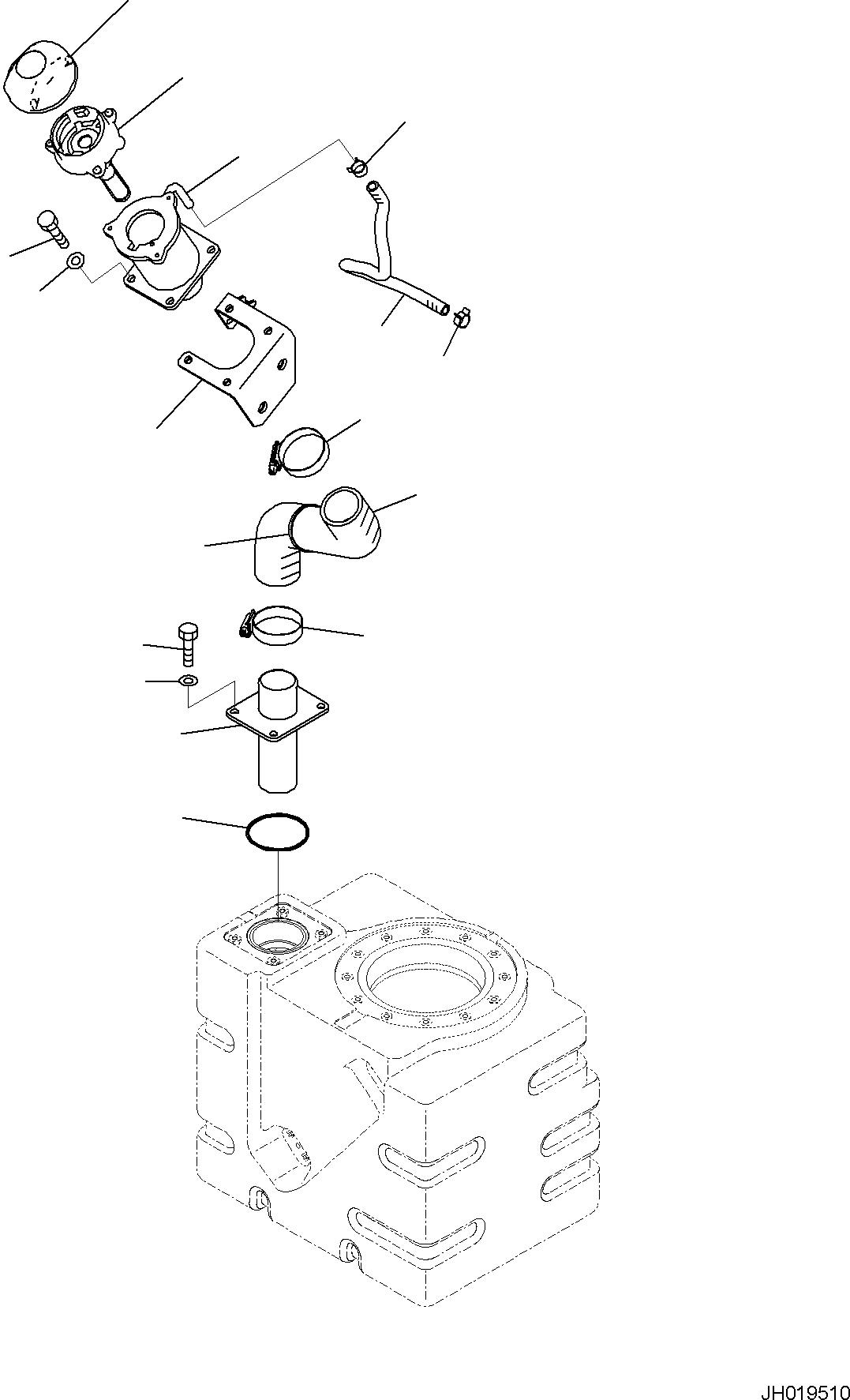 JH019510