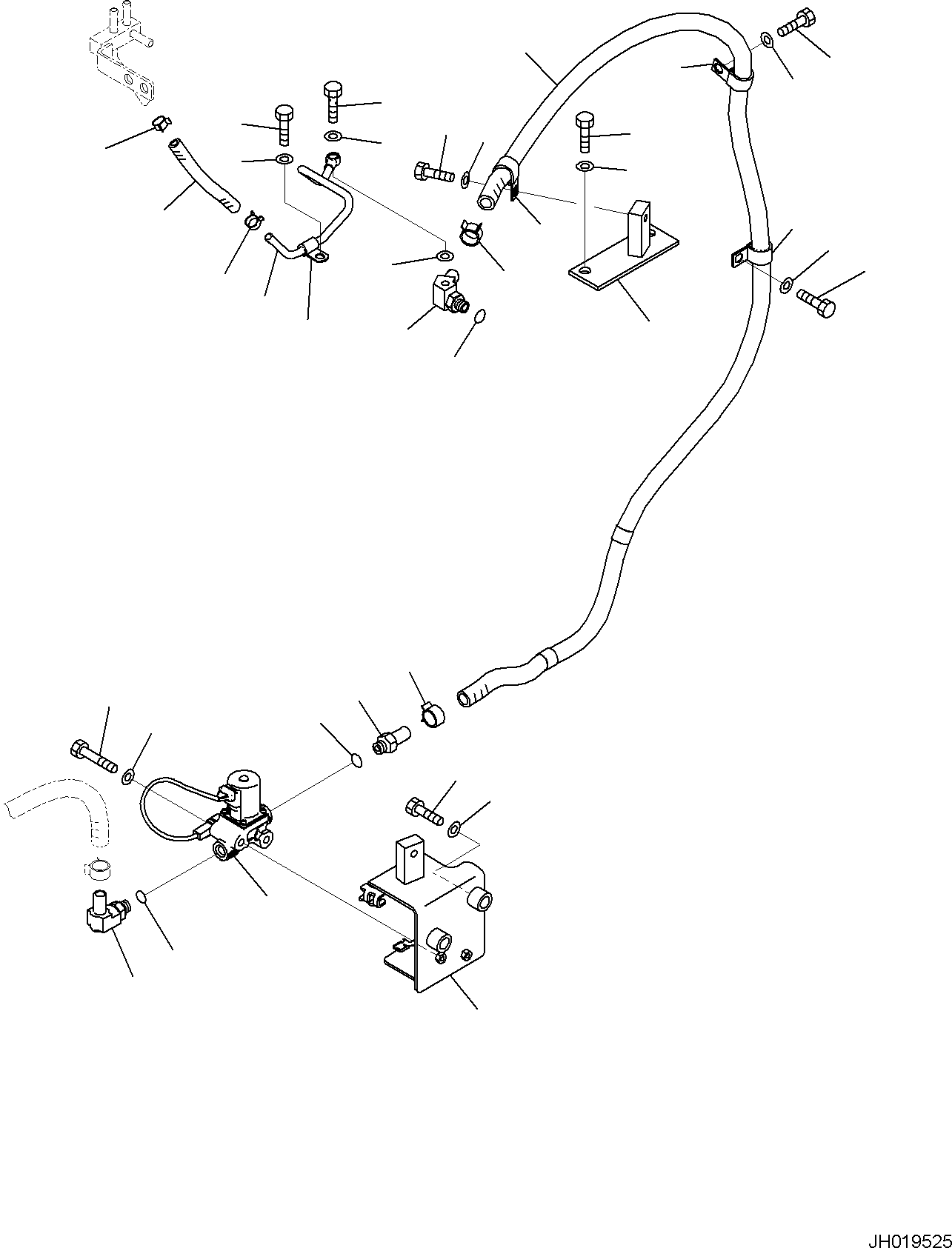 JH019525