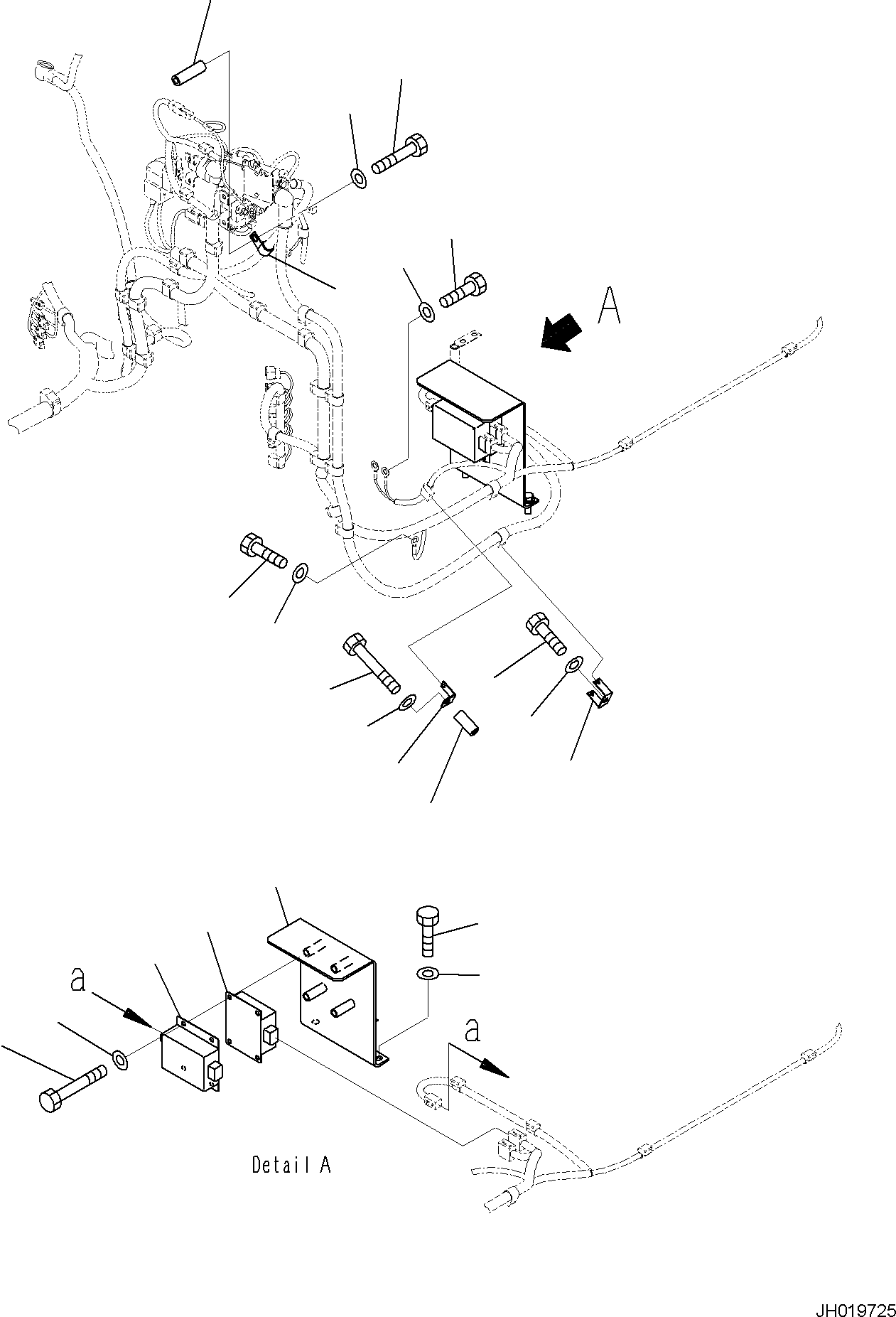 A

a

a

Detail A

JH019725