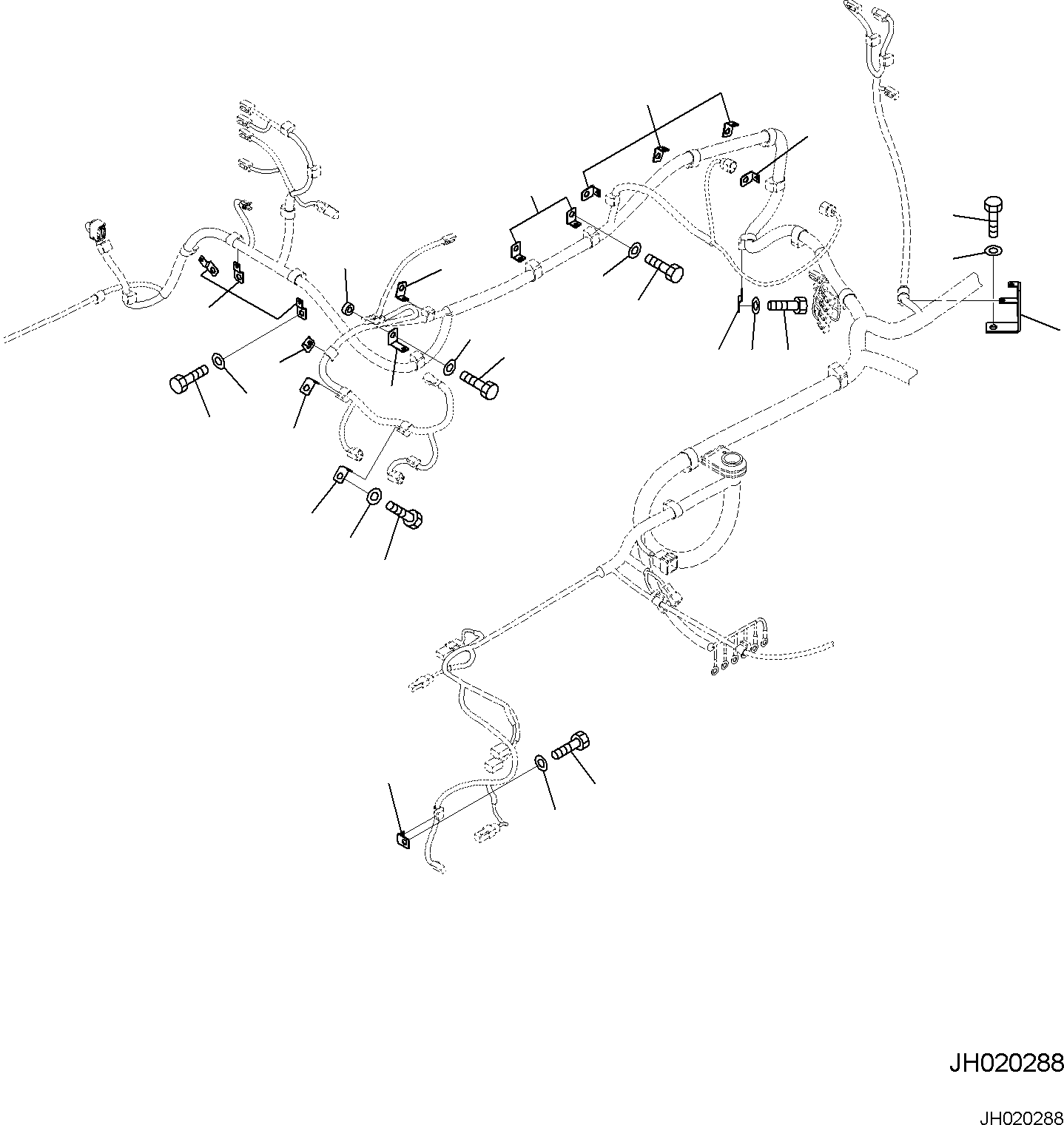 JH020288

JH020288