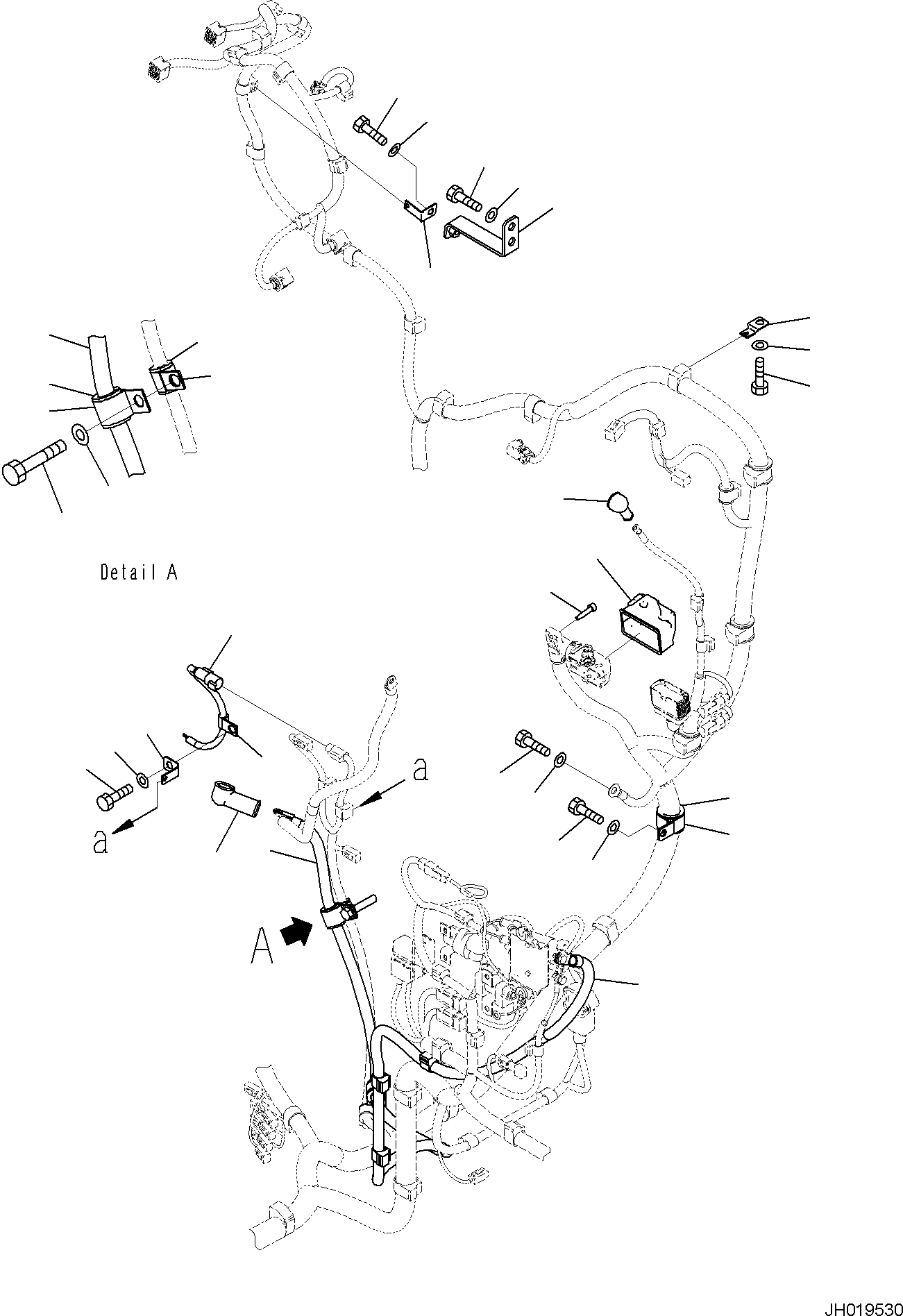 Detail A

a

a

A

JH019530