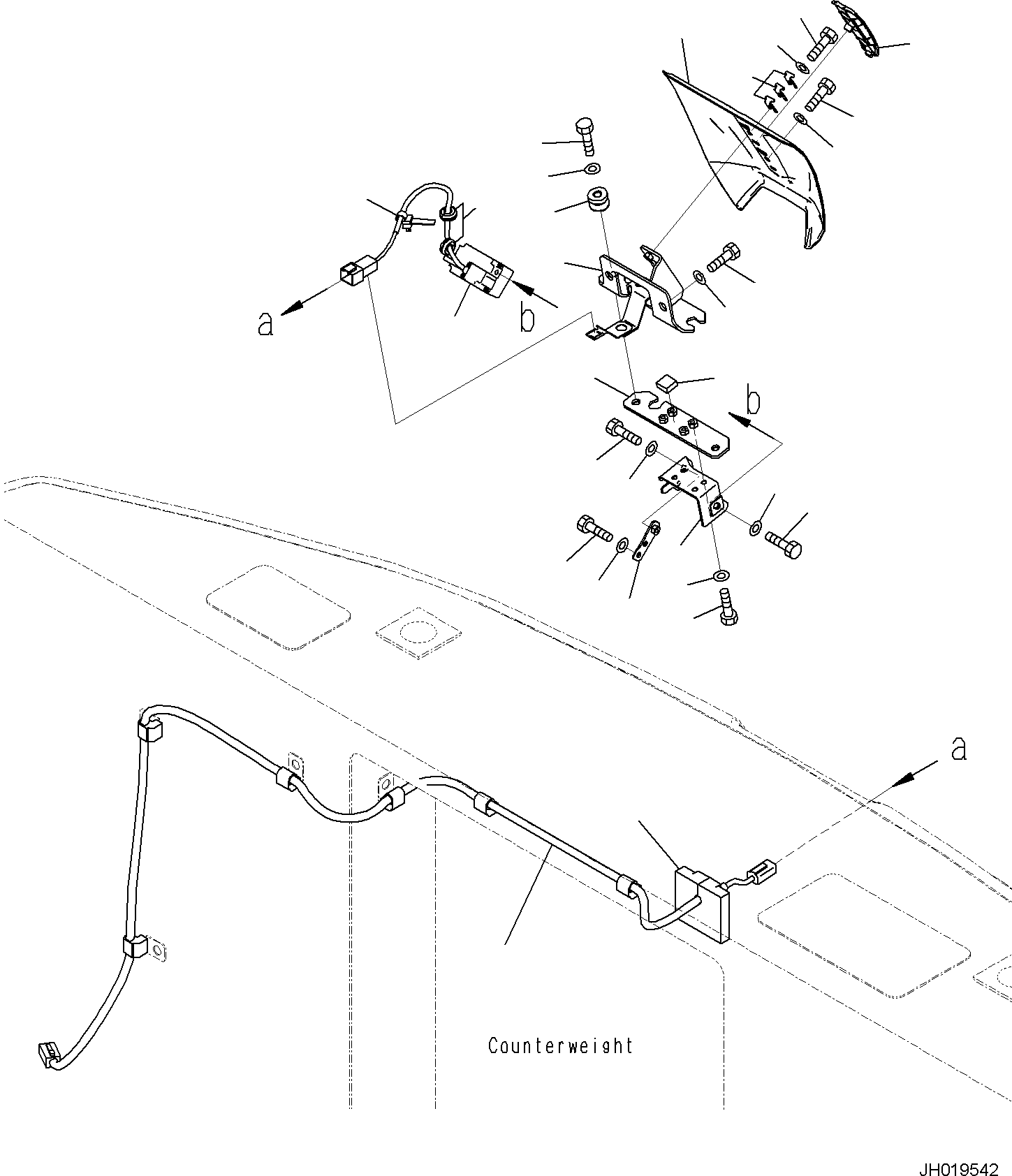 a
b
b
a
Counterweight
JH019542