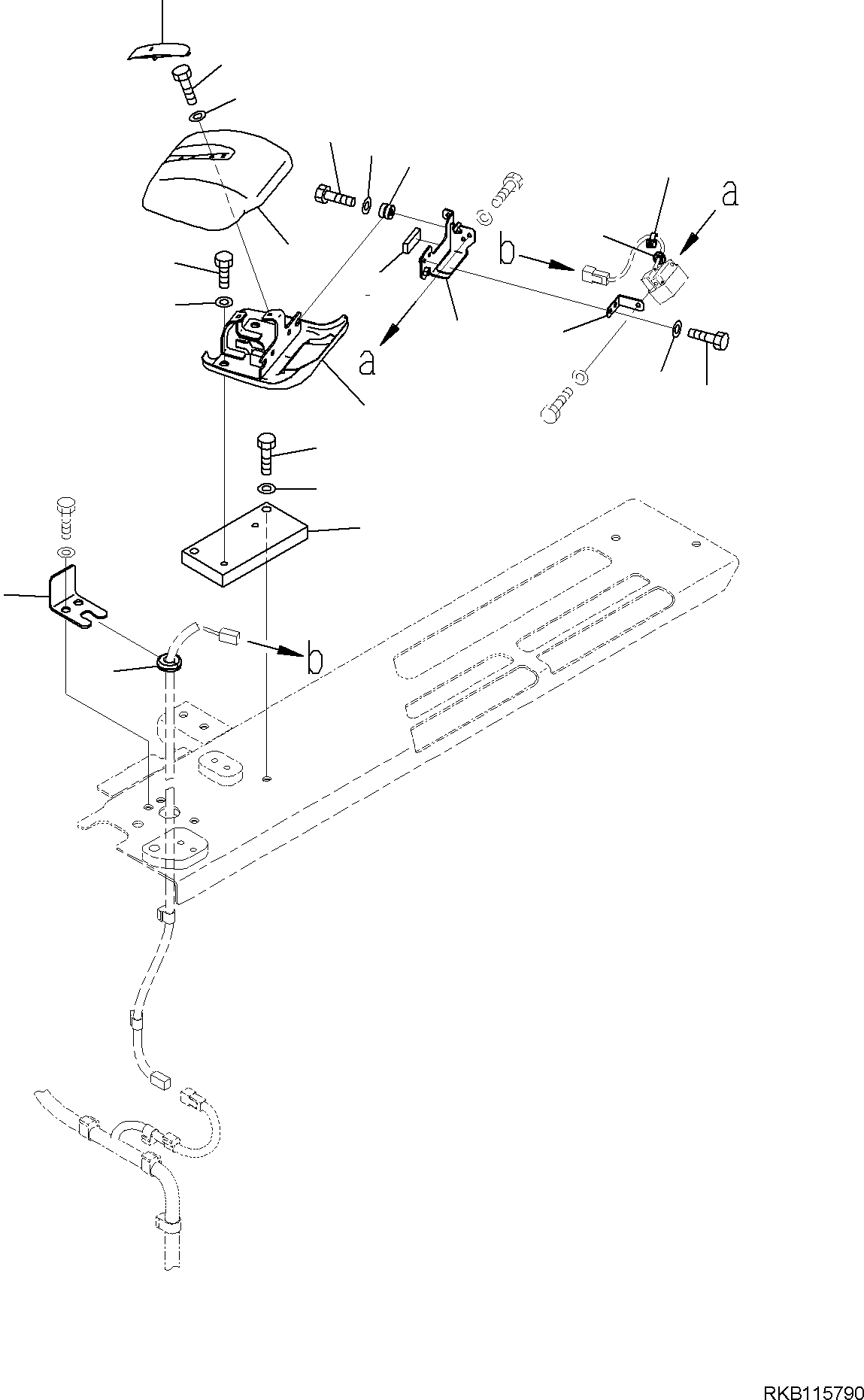 a
b
a
b
RKB115790