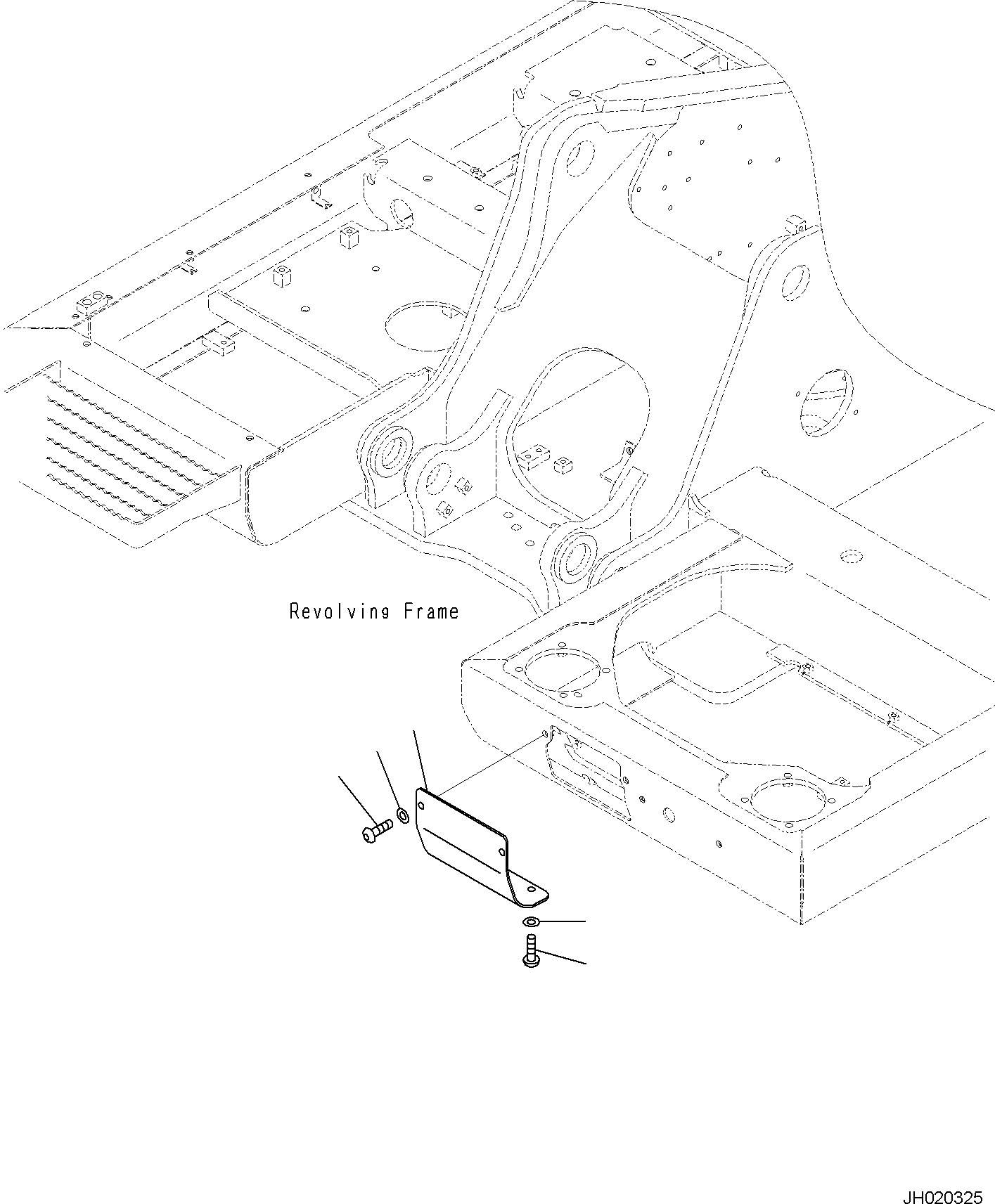 Revolving Frame

JH020325