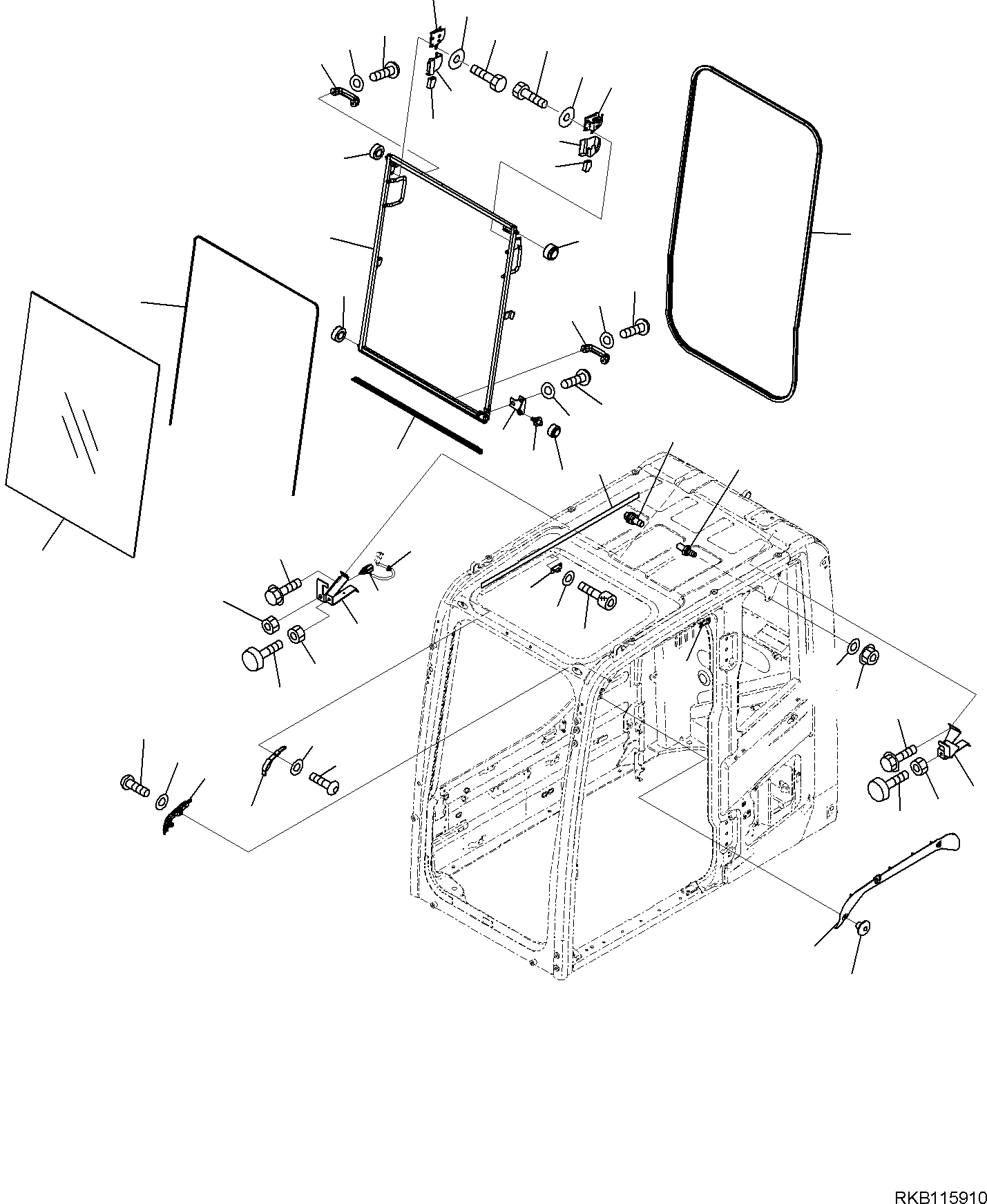 RKB115910