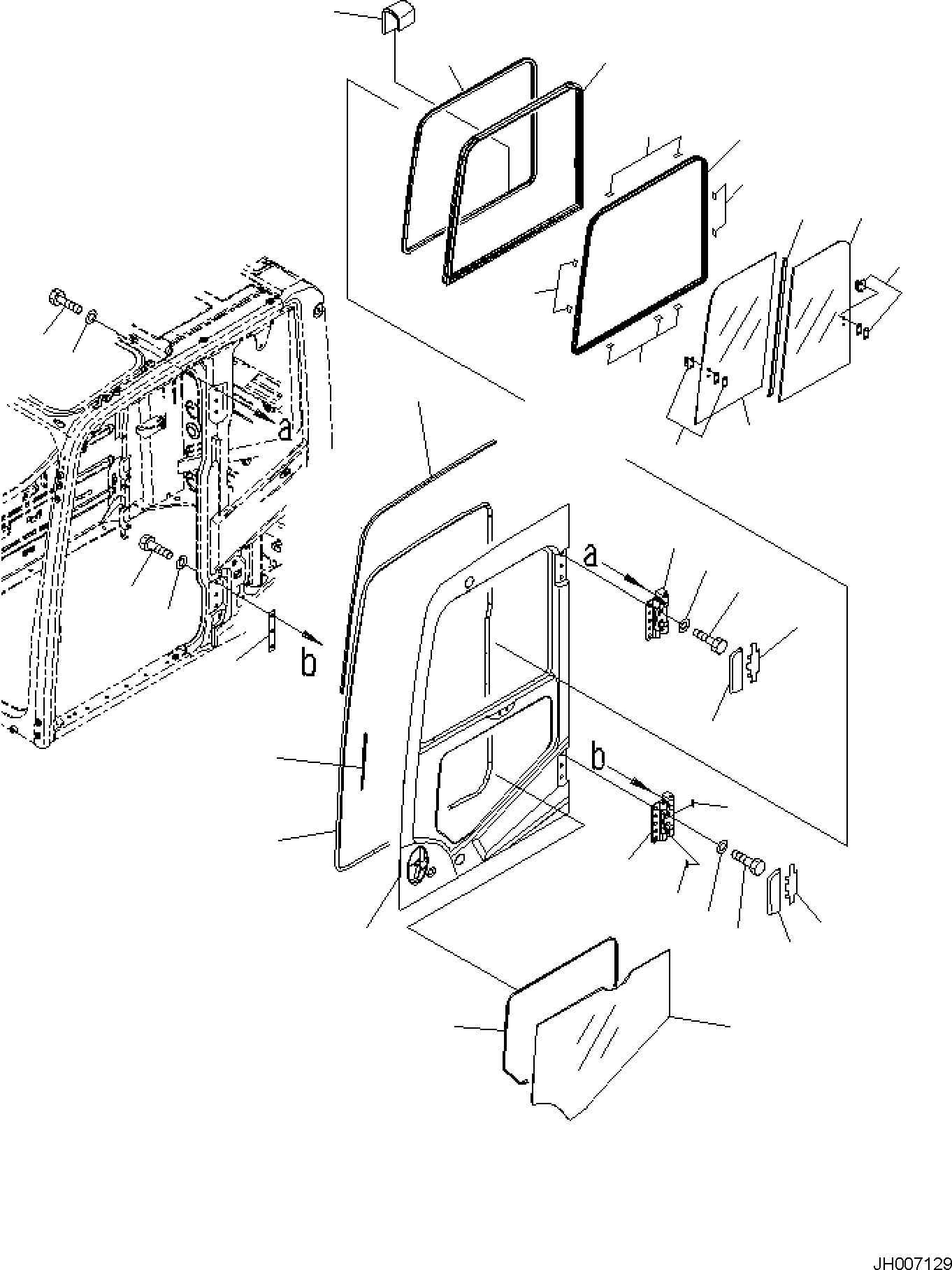 a
b
a
b
JH007129