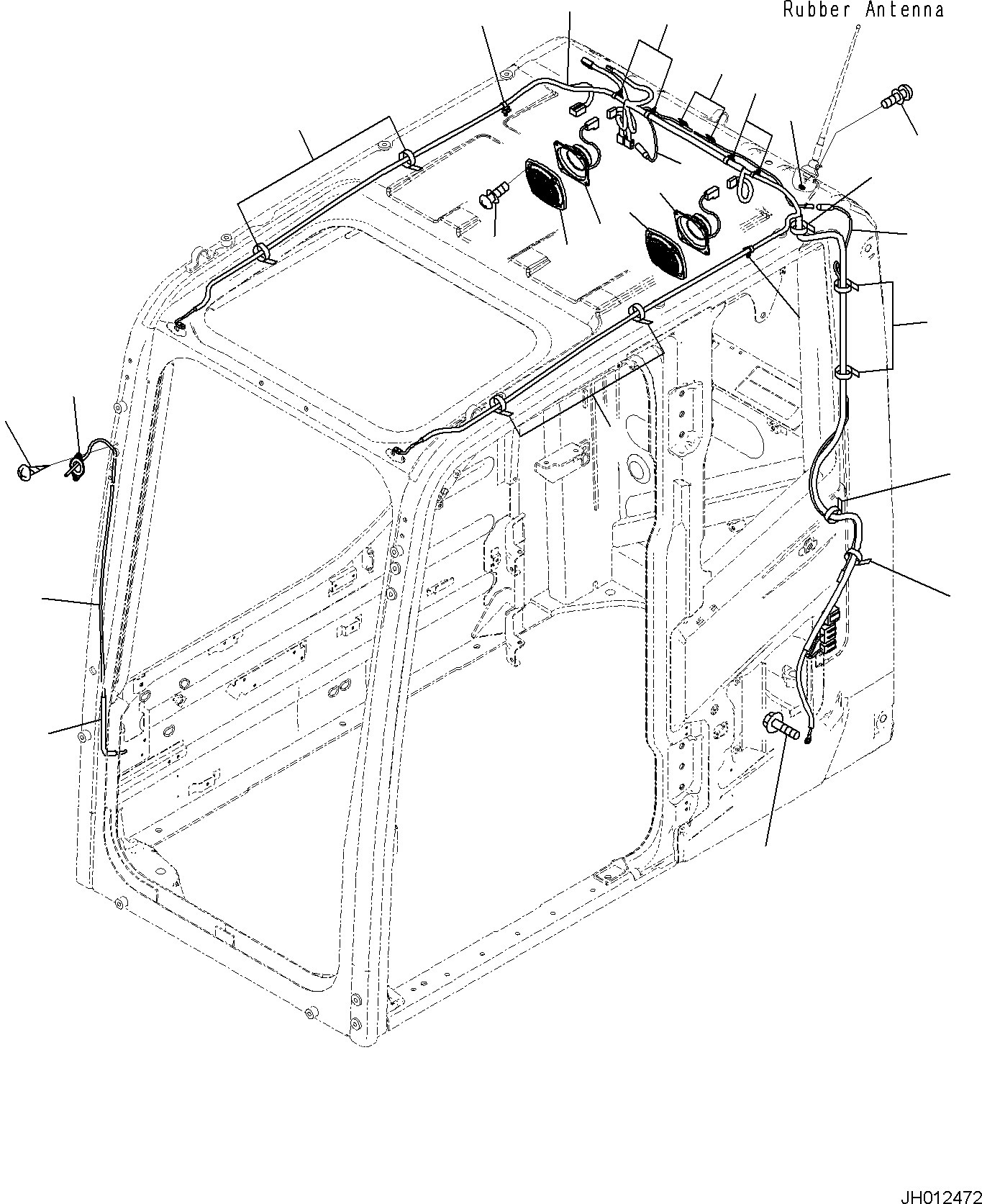 Rubber Antenna

JH012472