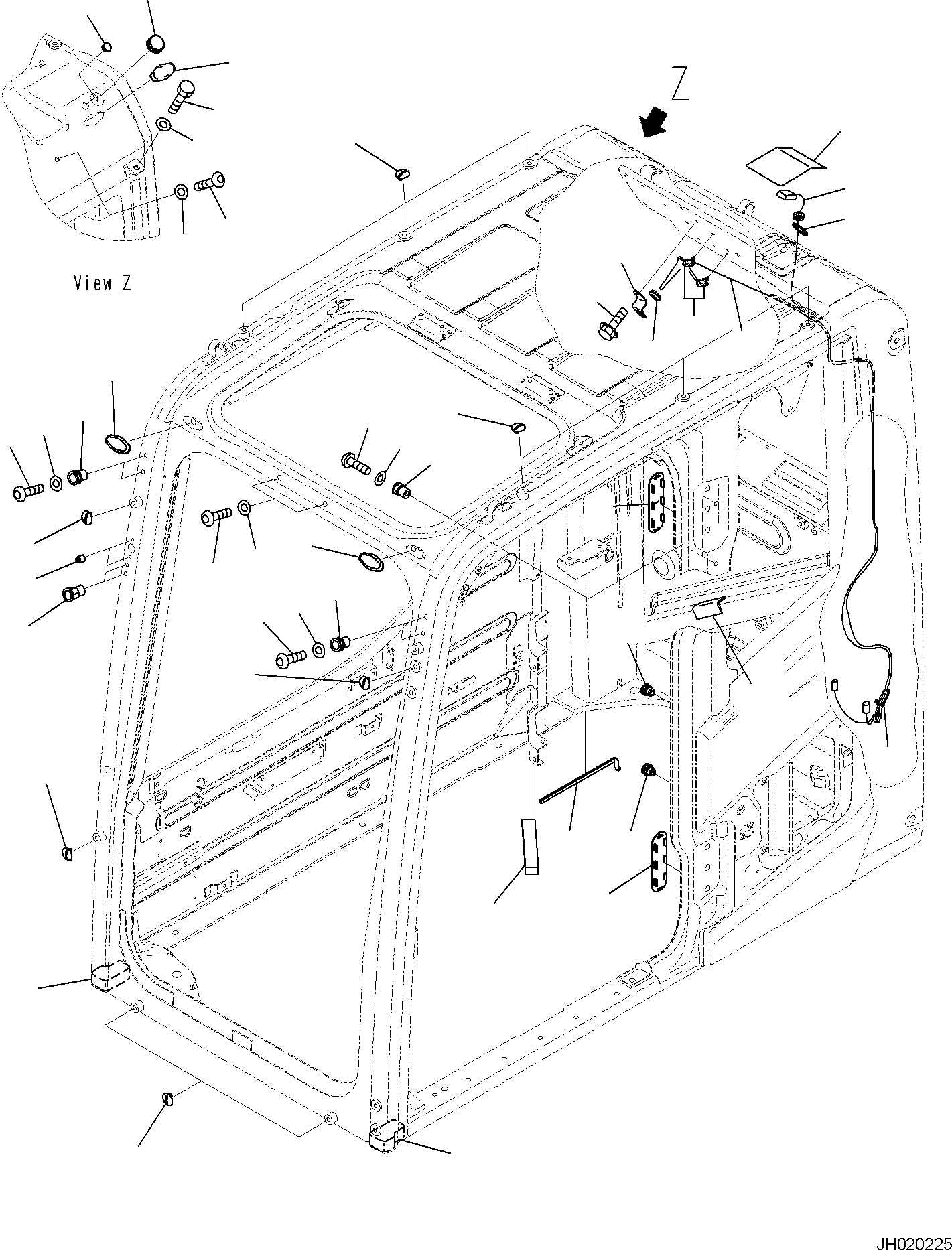 Z

View Z

JH020225