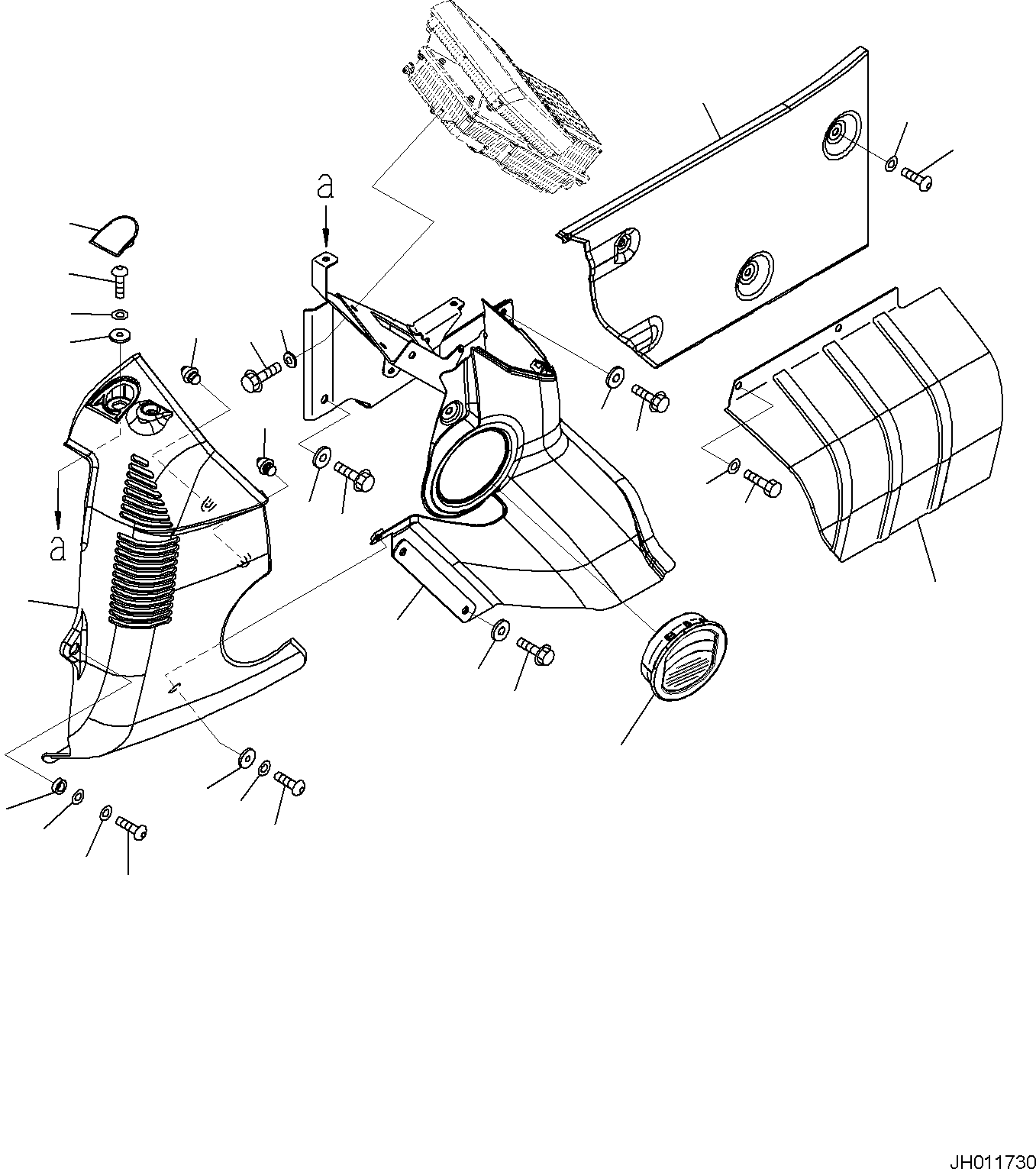 a

a

JH011730