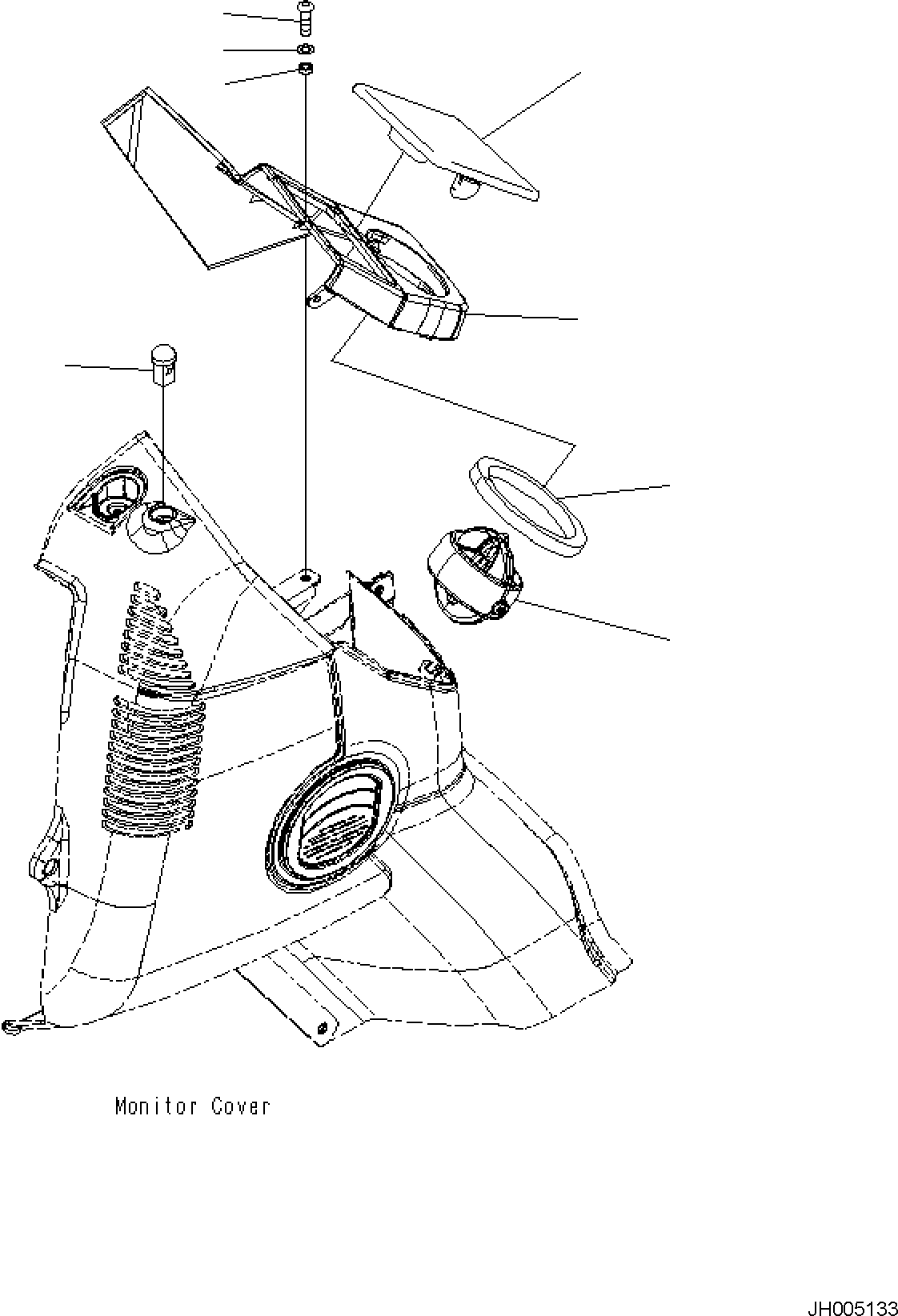 Monitor Cover

JH005133