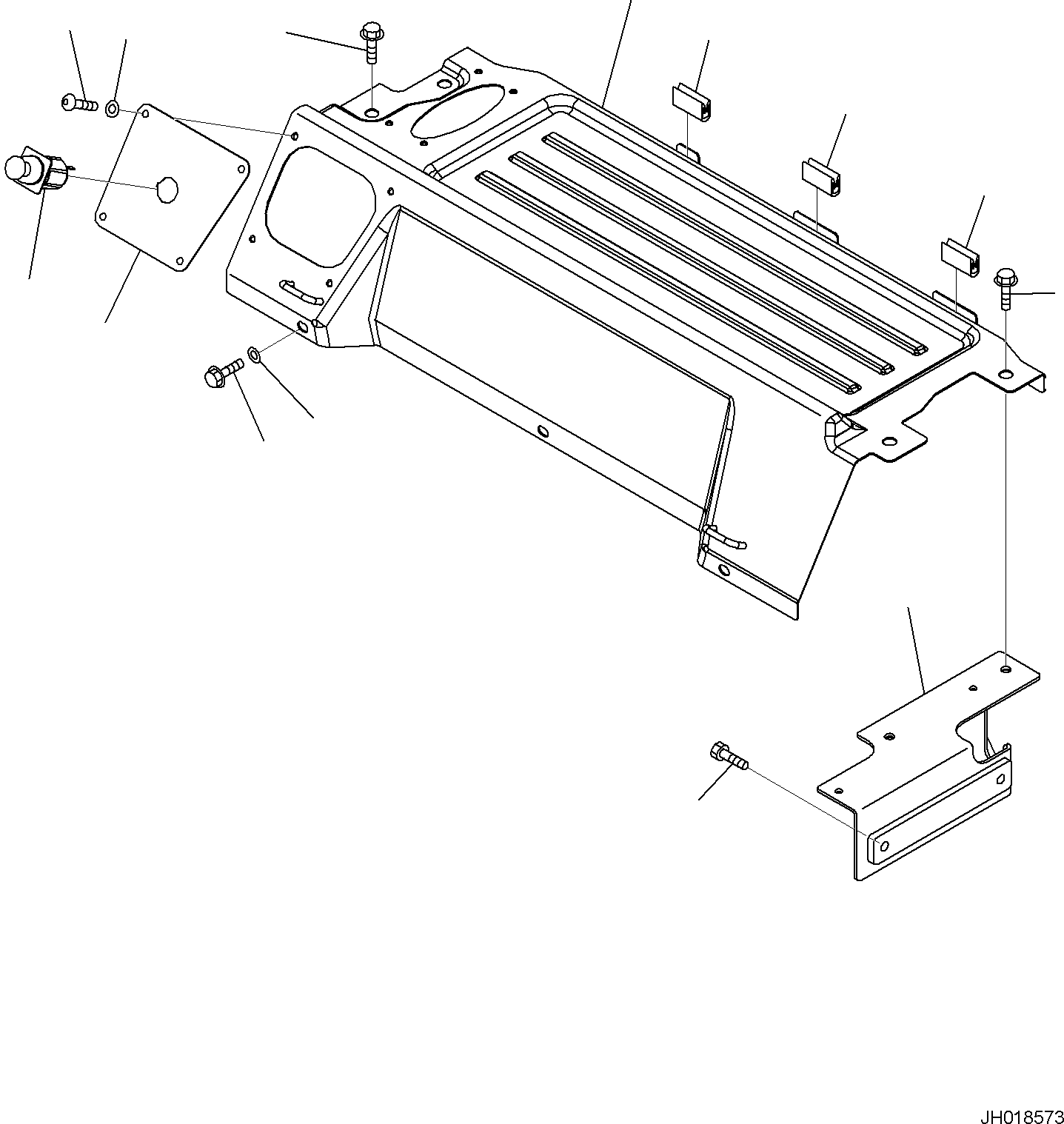 JH018573