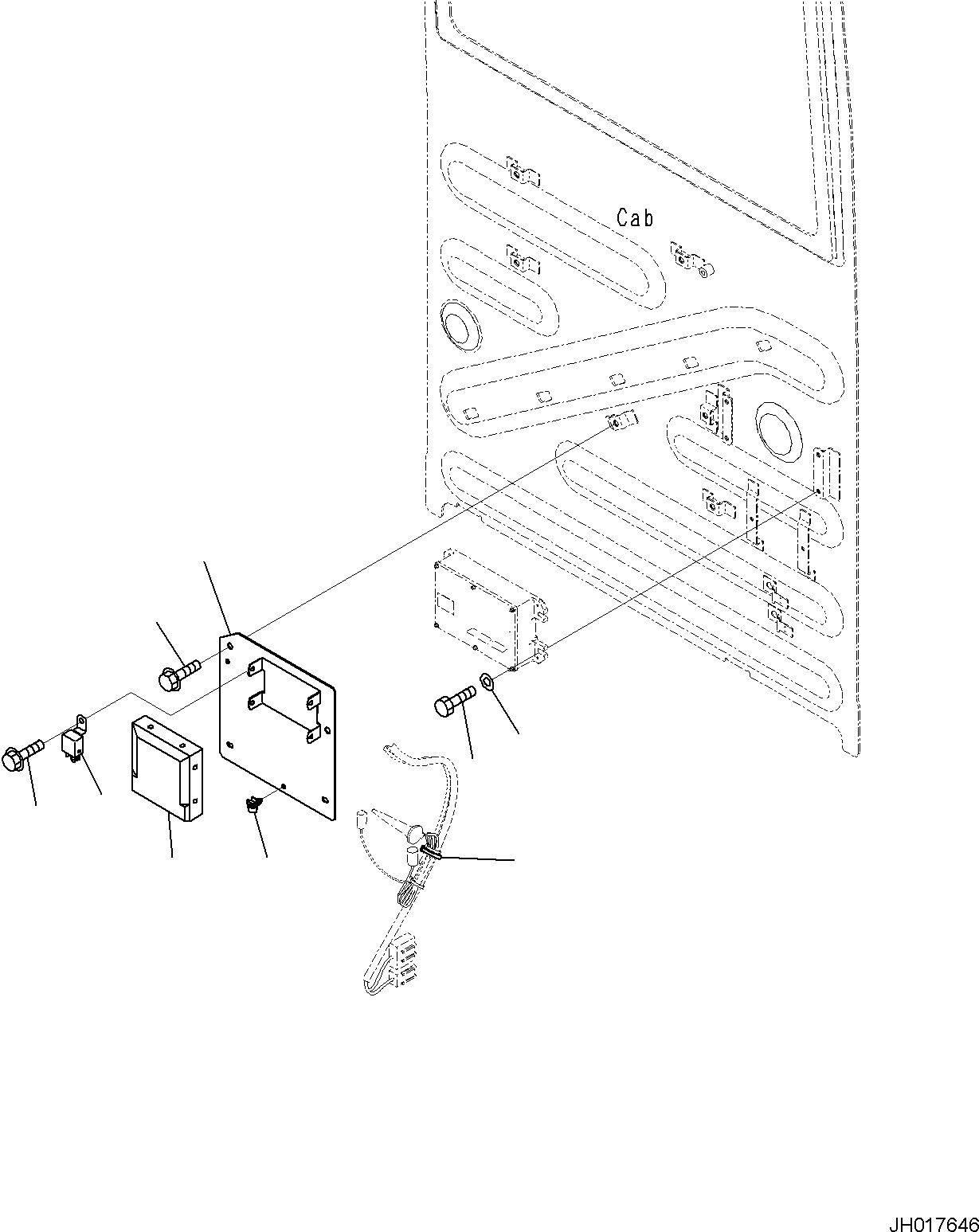 Cab

JH017646