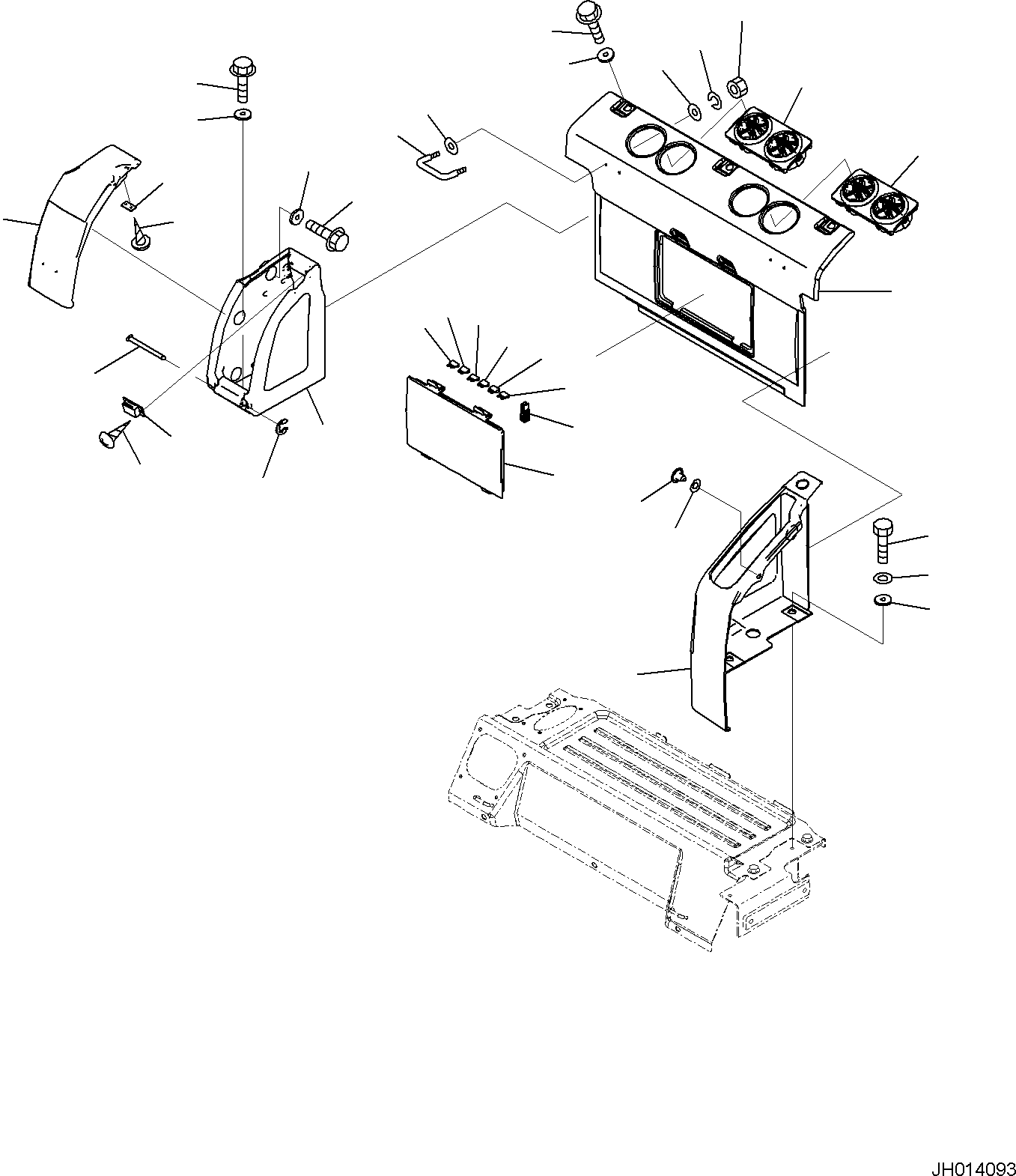 JH014093