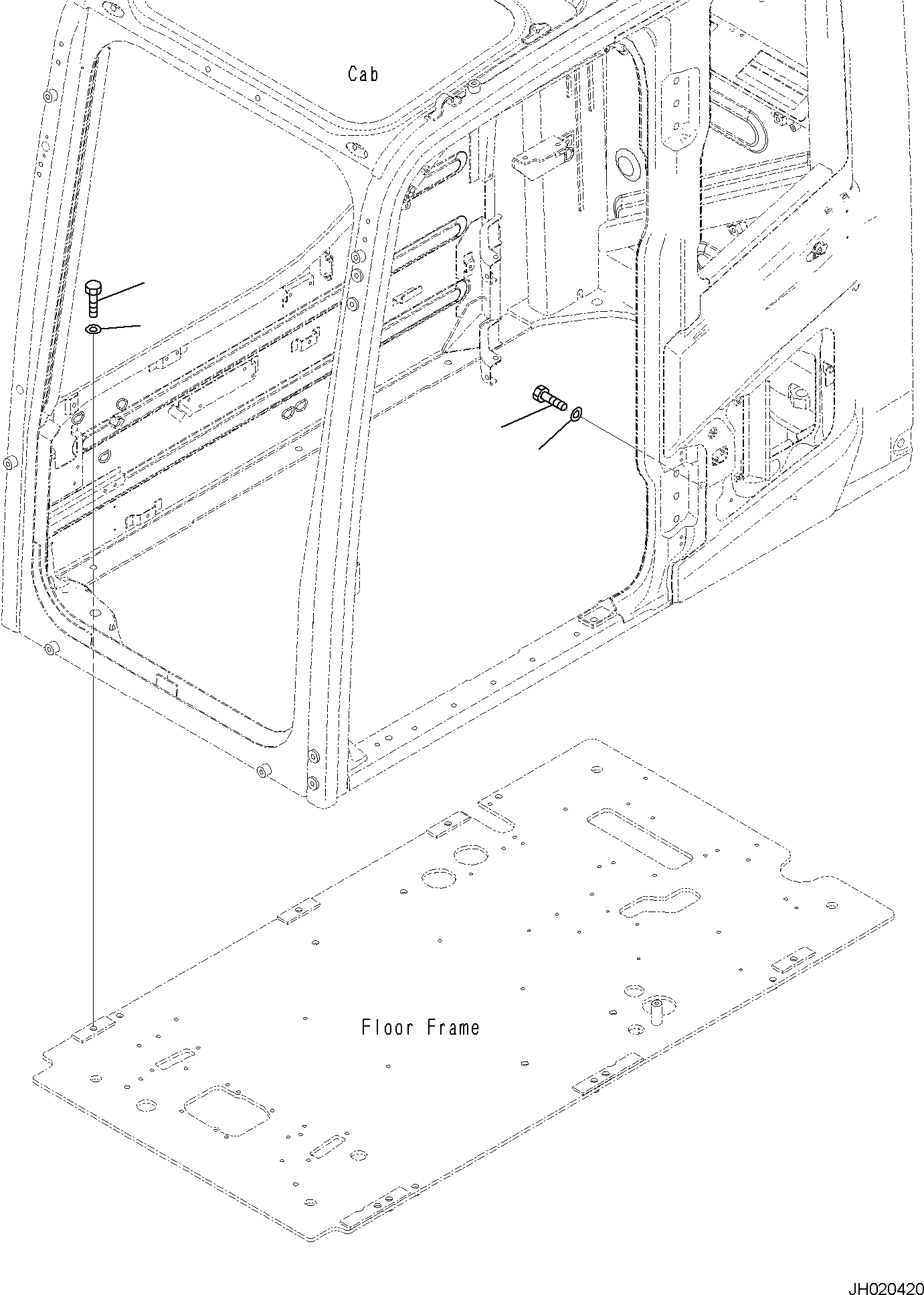 Cab

Floor Frame

JH020420