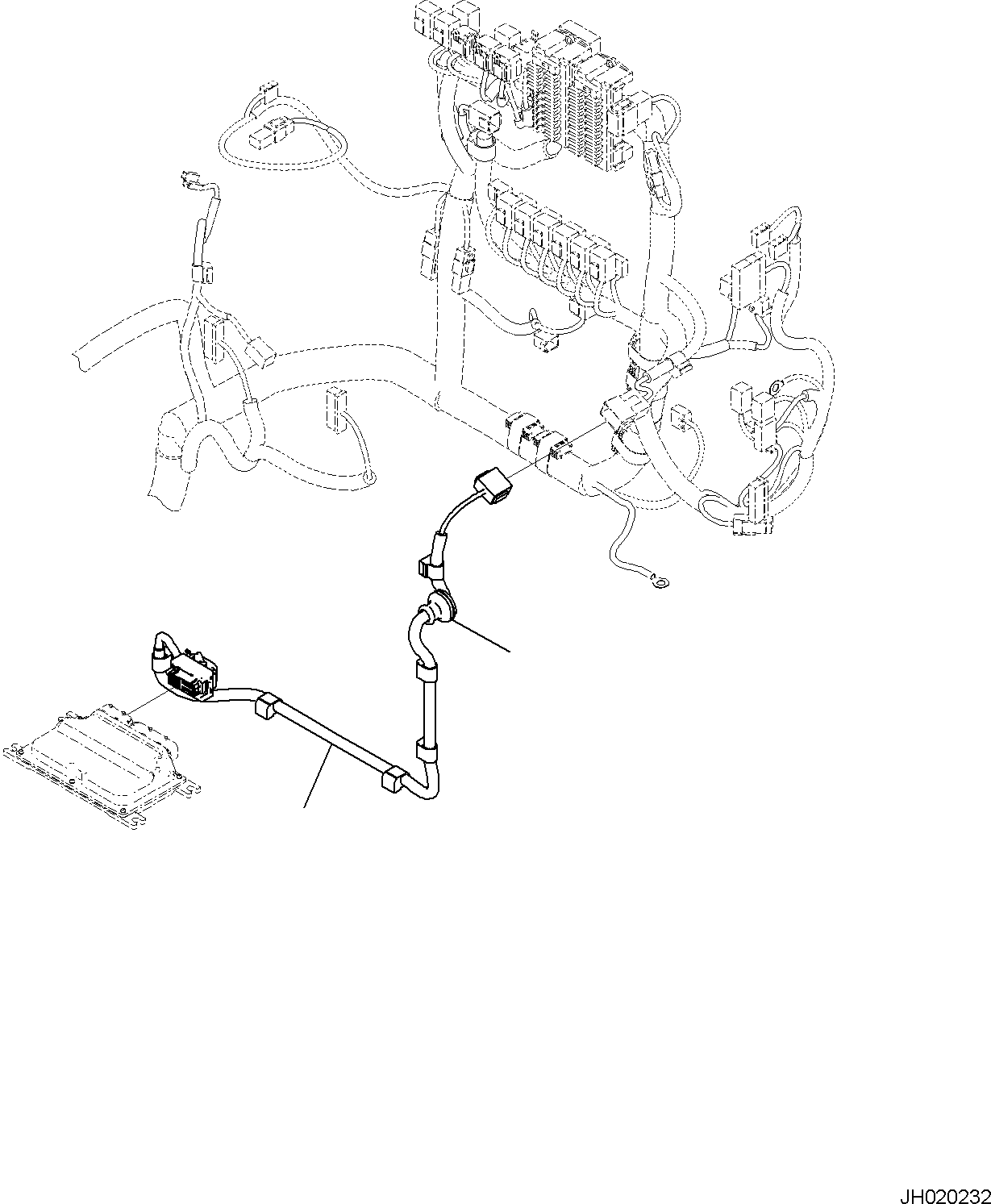 JH020232