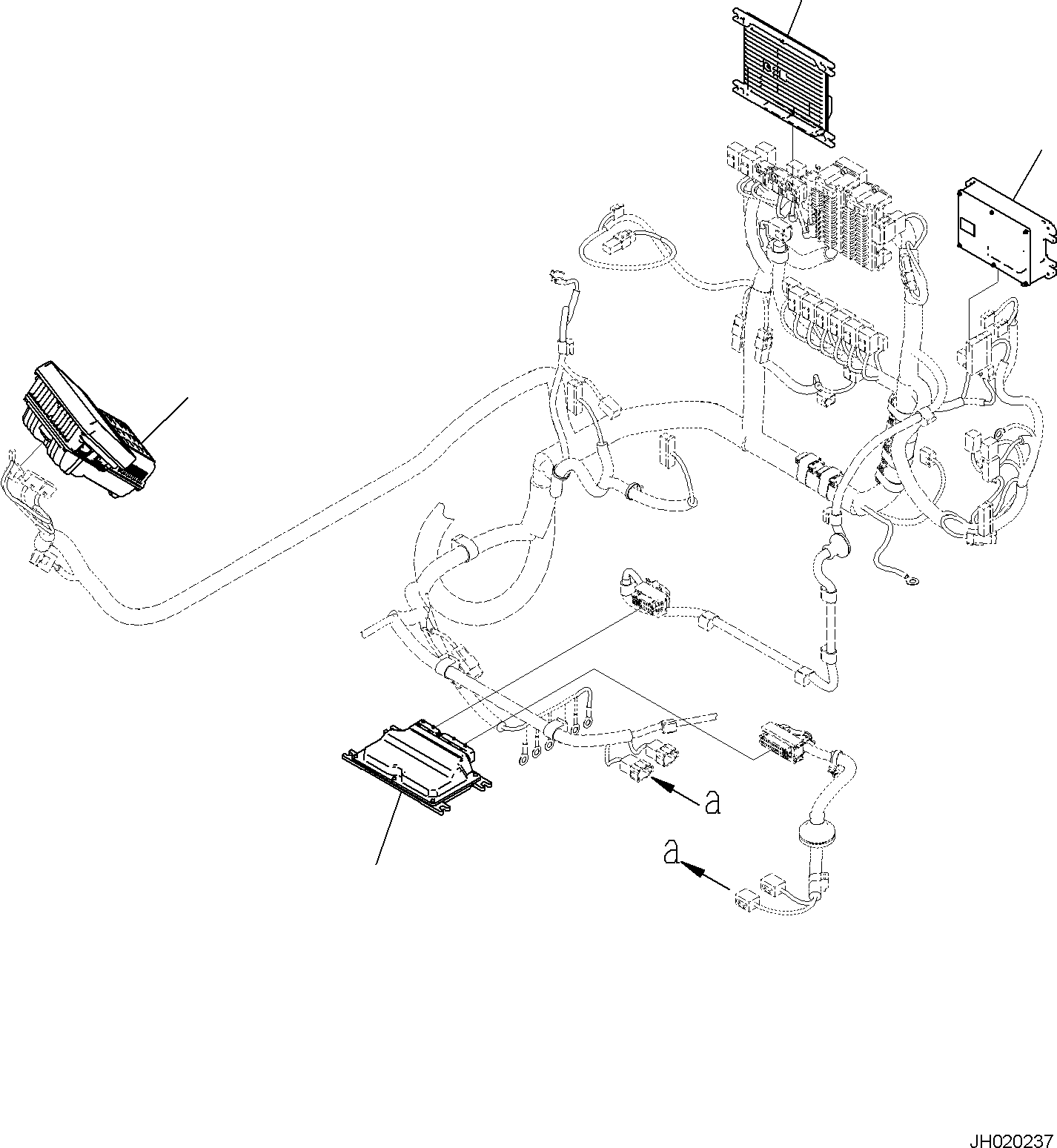 a

a

JH020237