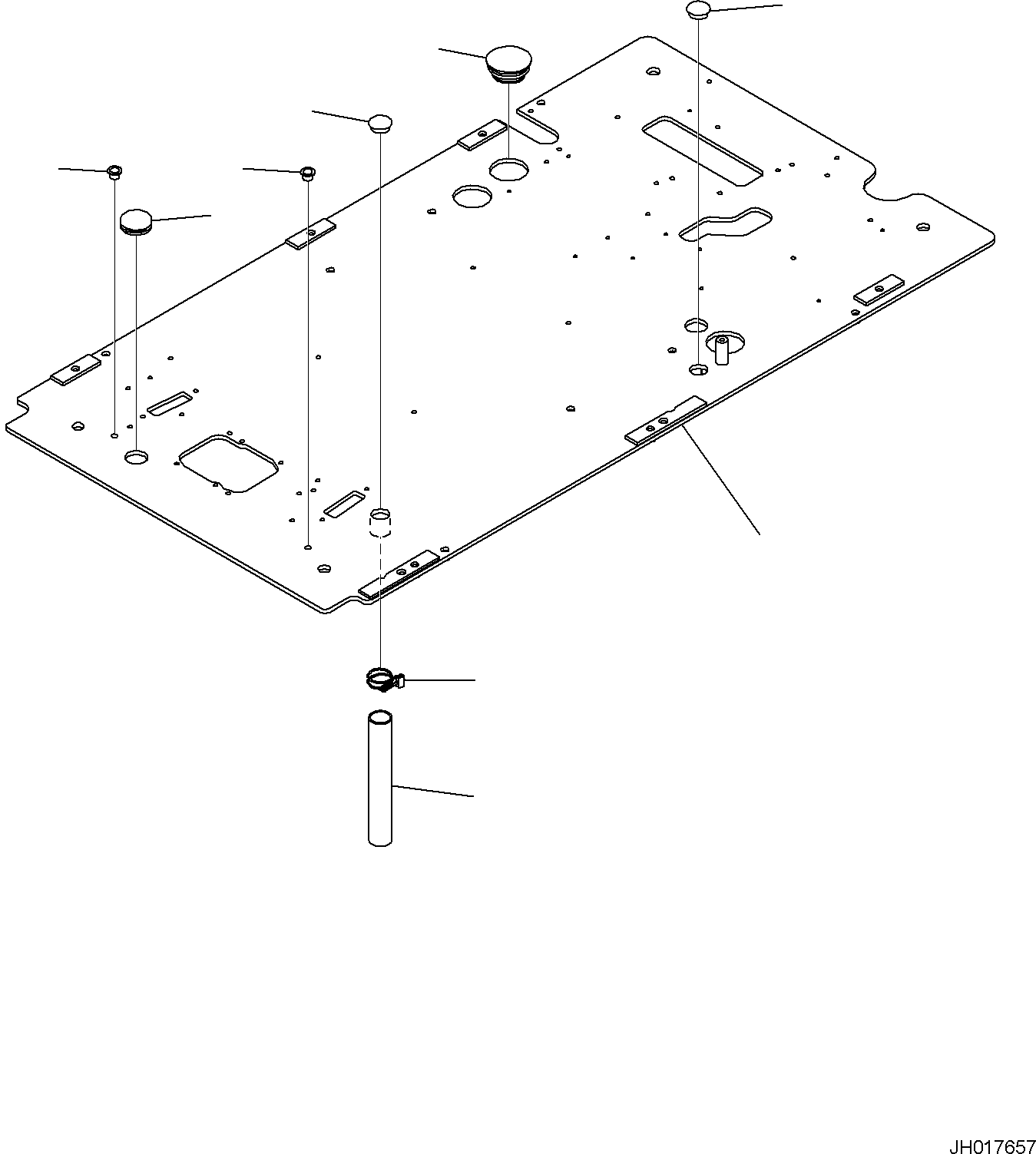 JH017657