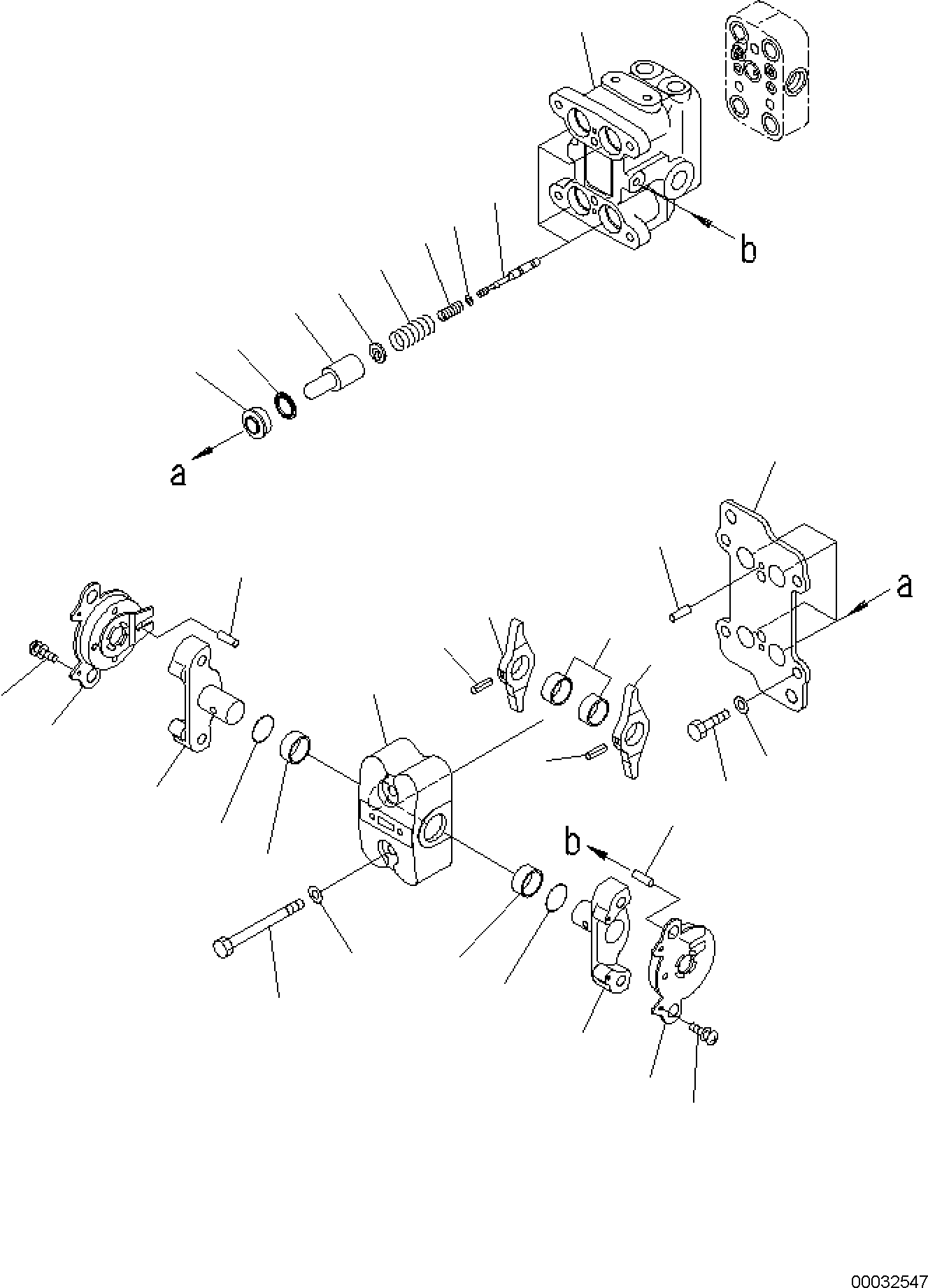 b

a

a

b

00032547