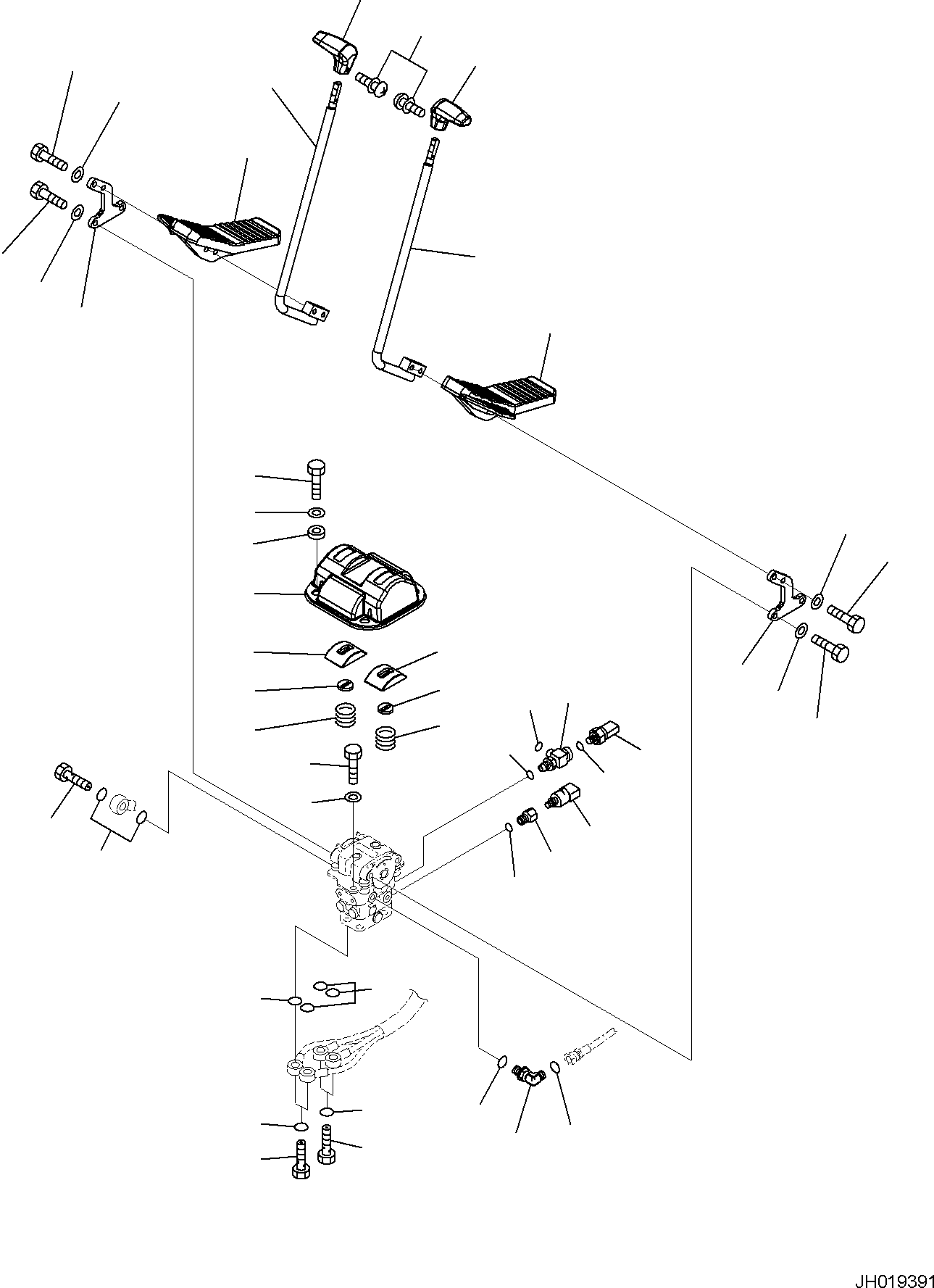 JH019391