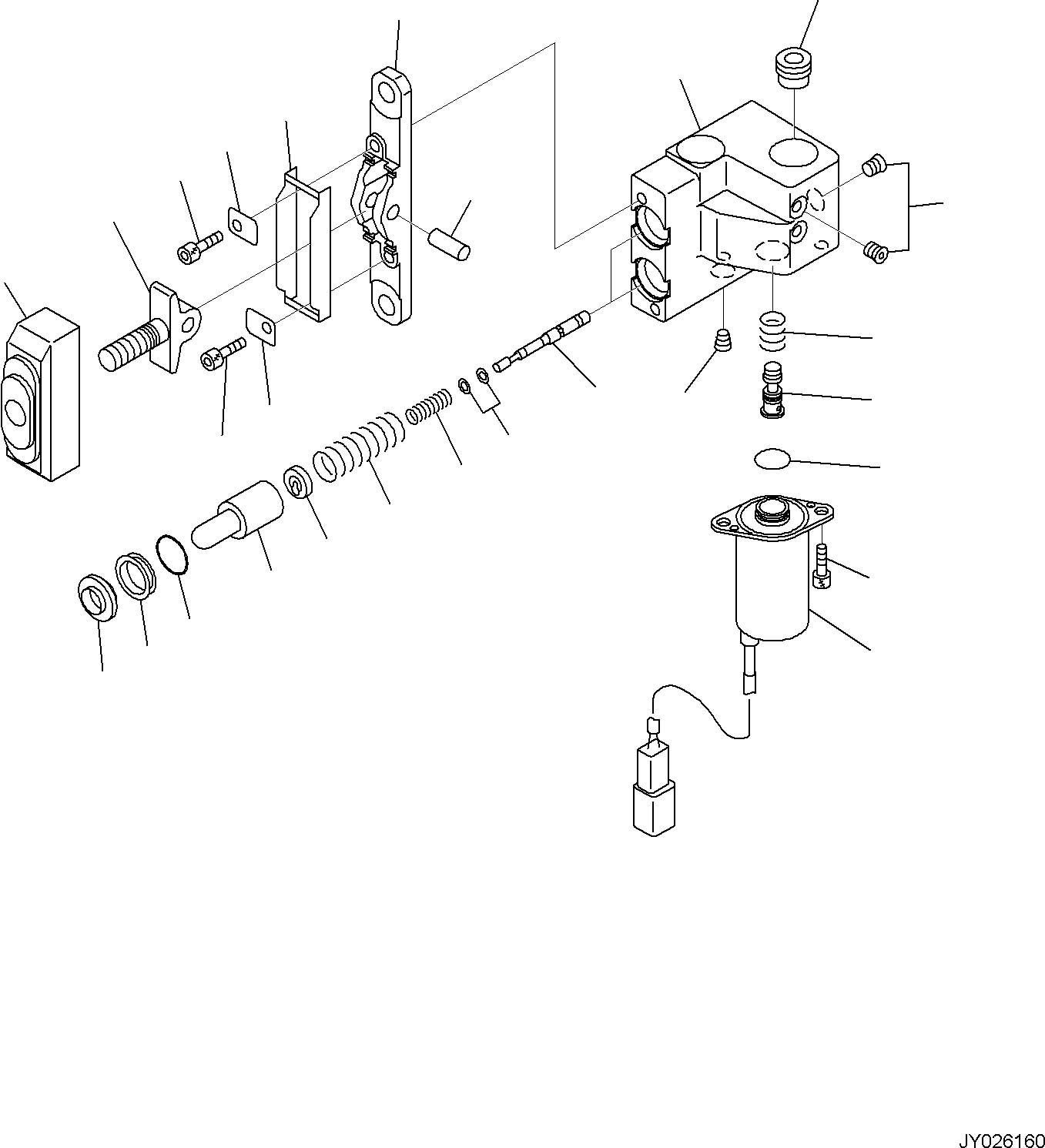 JY026160