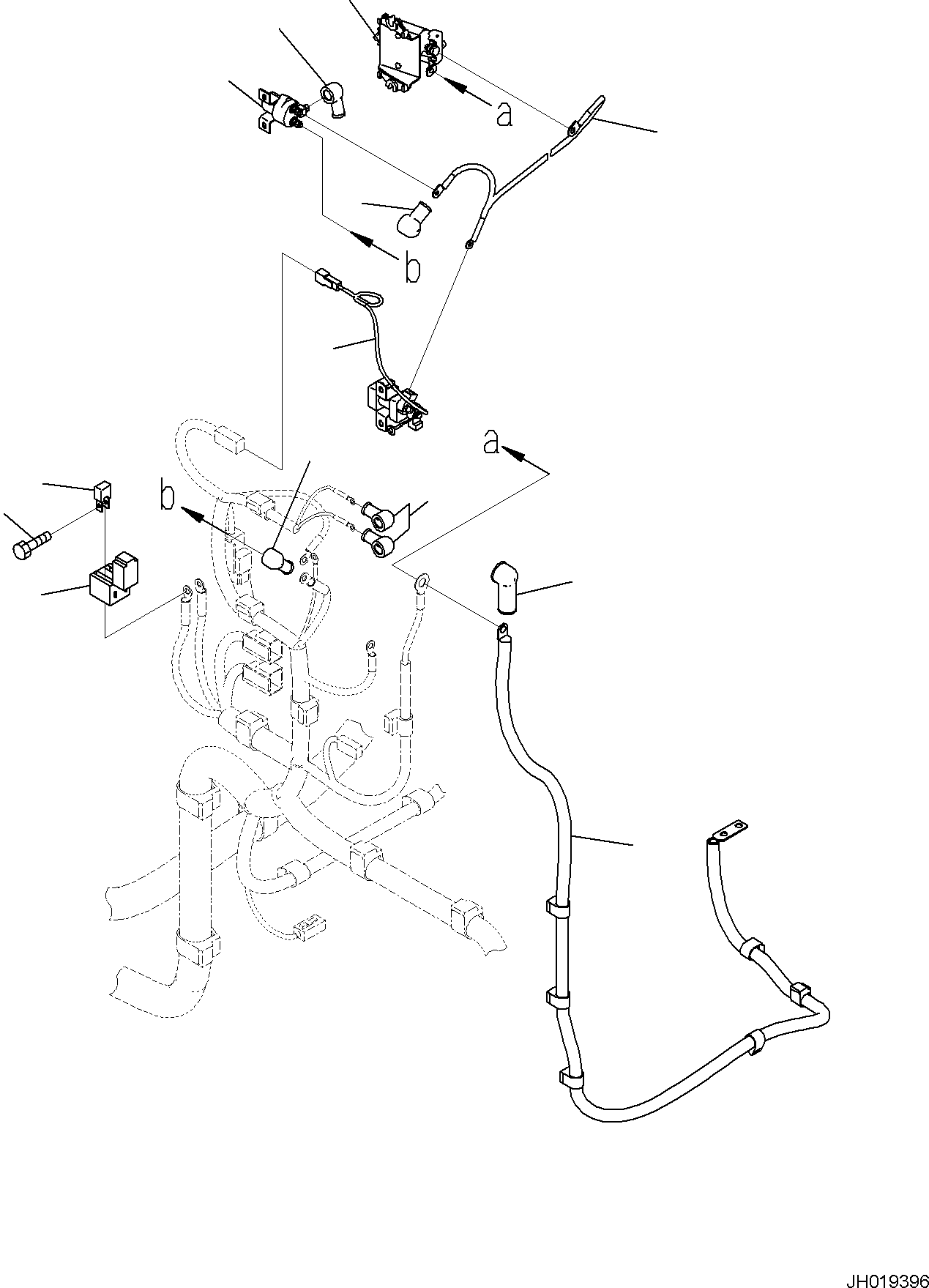 a
b
a
b
JH019396