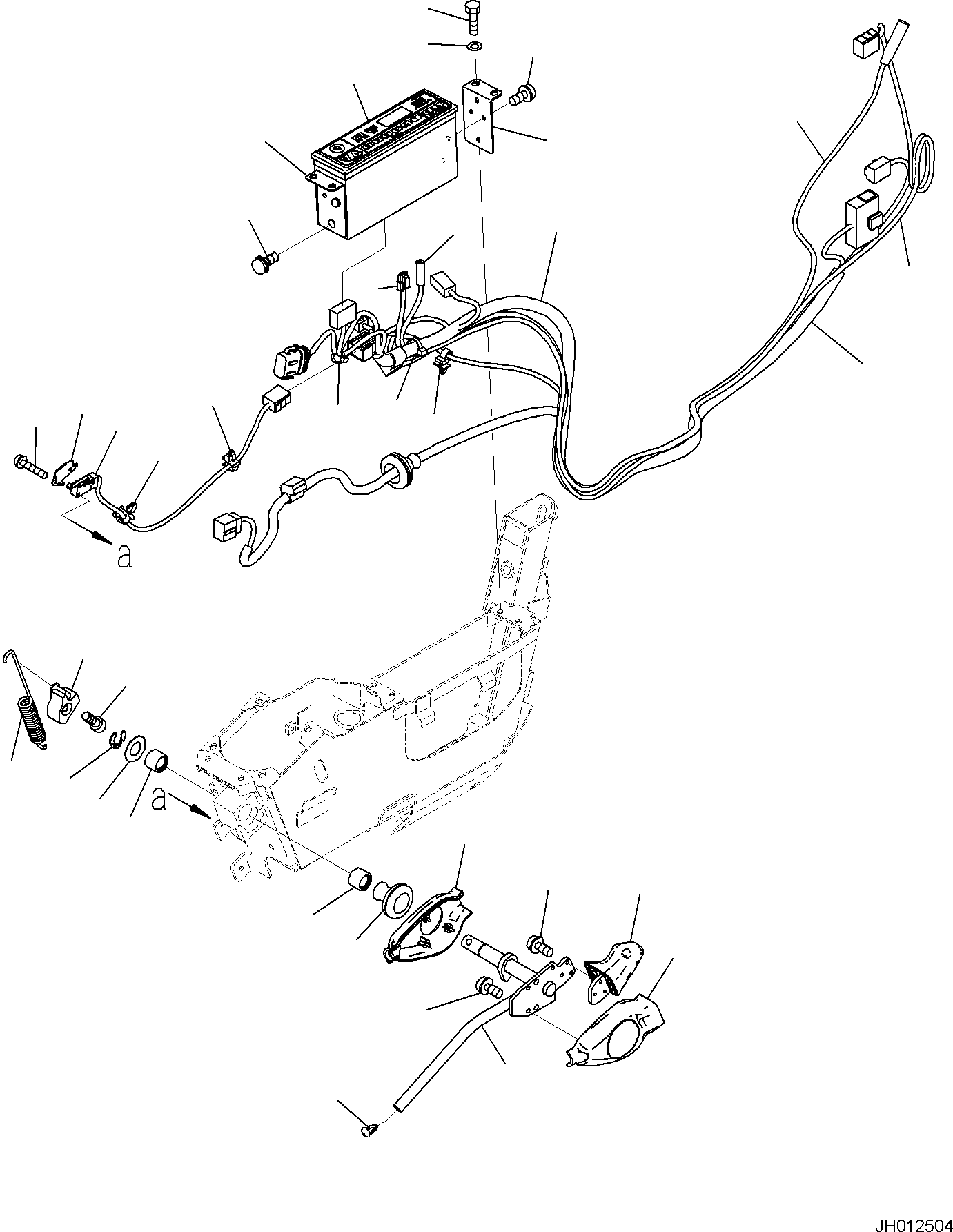 a

a

JH012504