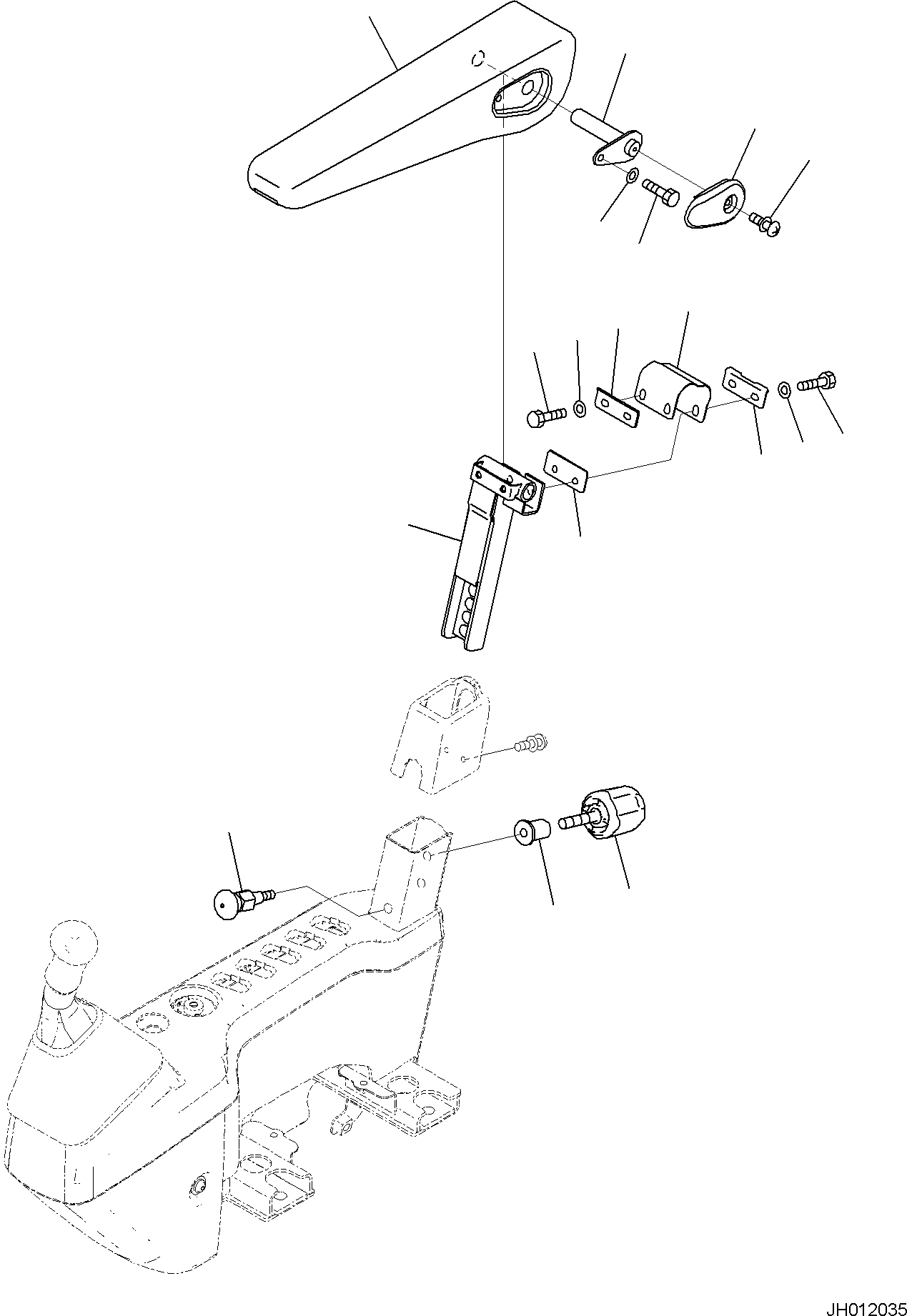 JH012035