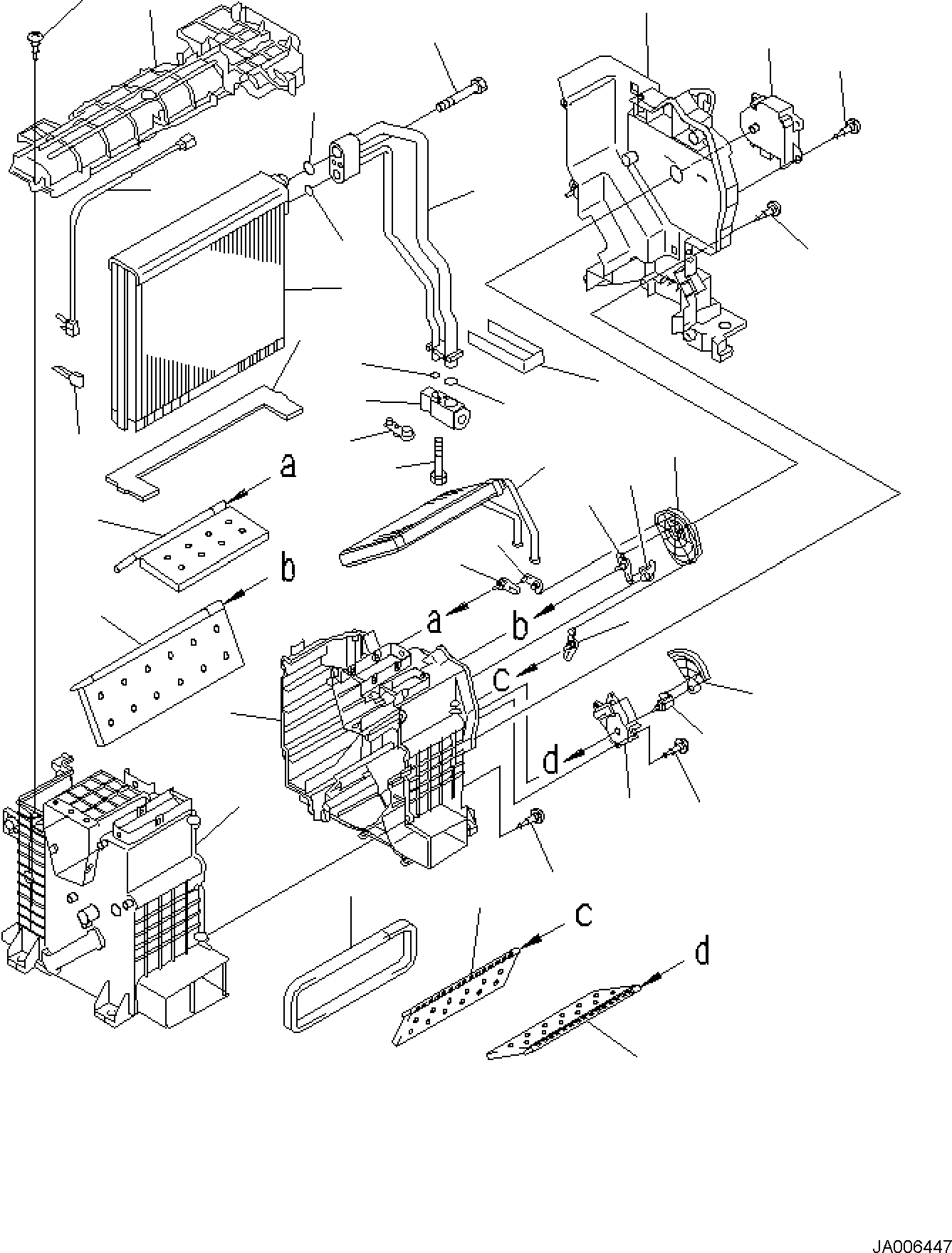 a
b
a
b
c
d
c
d
JA006447