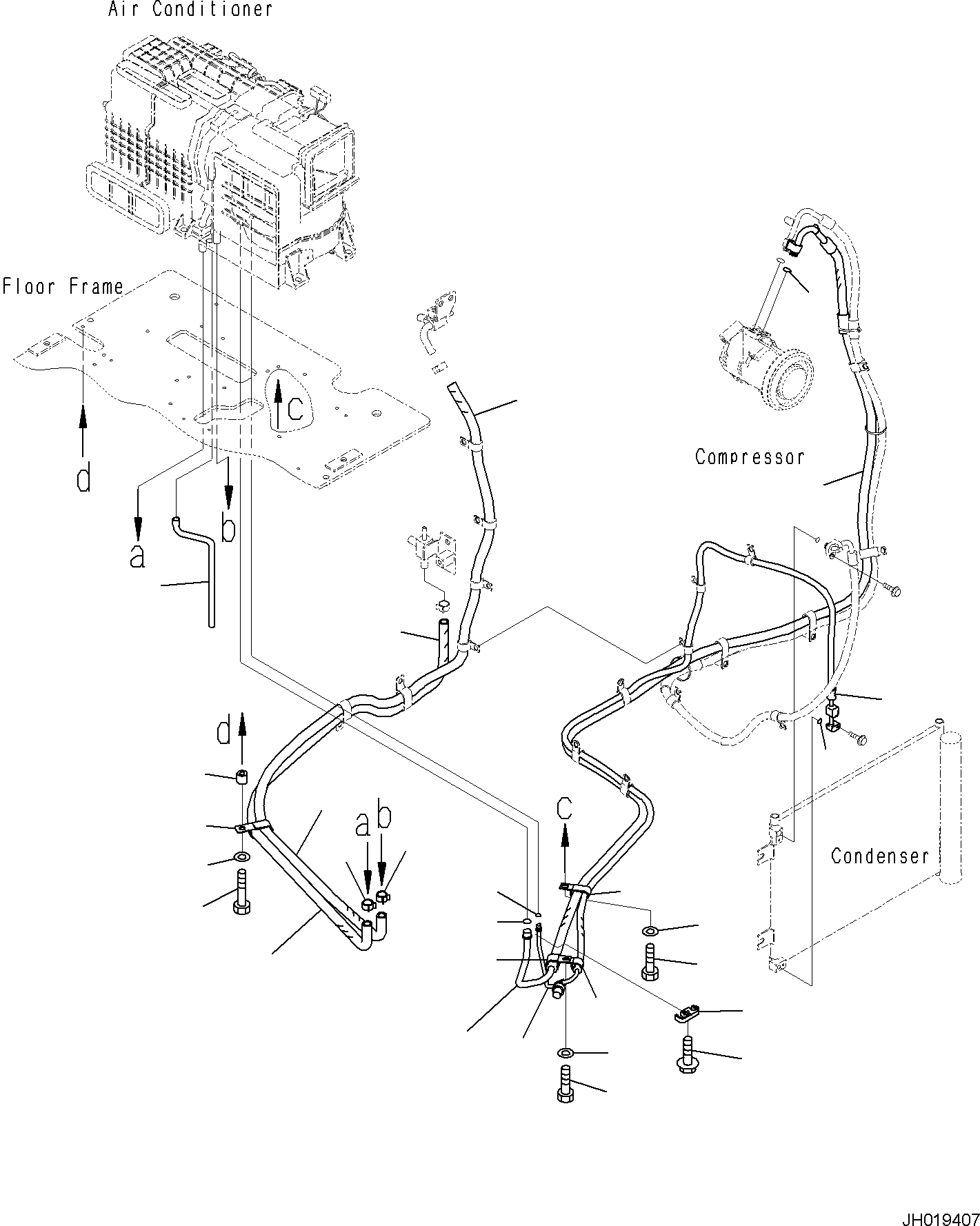 Air Conditioner

Floor Frame

c

d

a

b

Compressor

d

a b

c

Condenser

JH019407